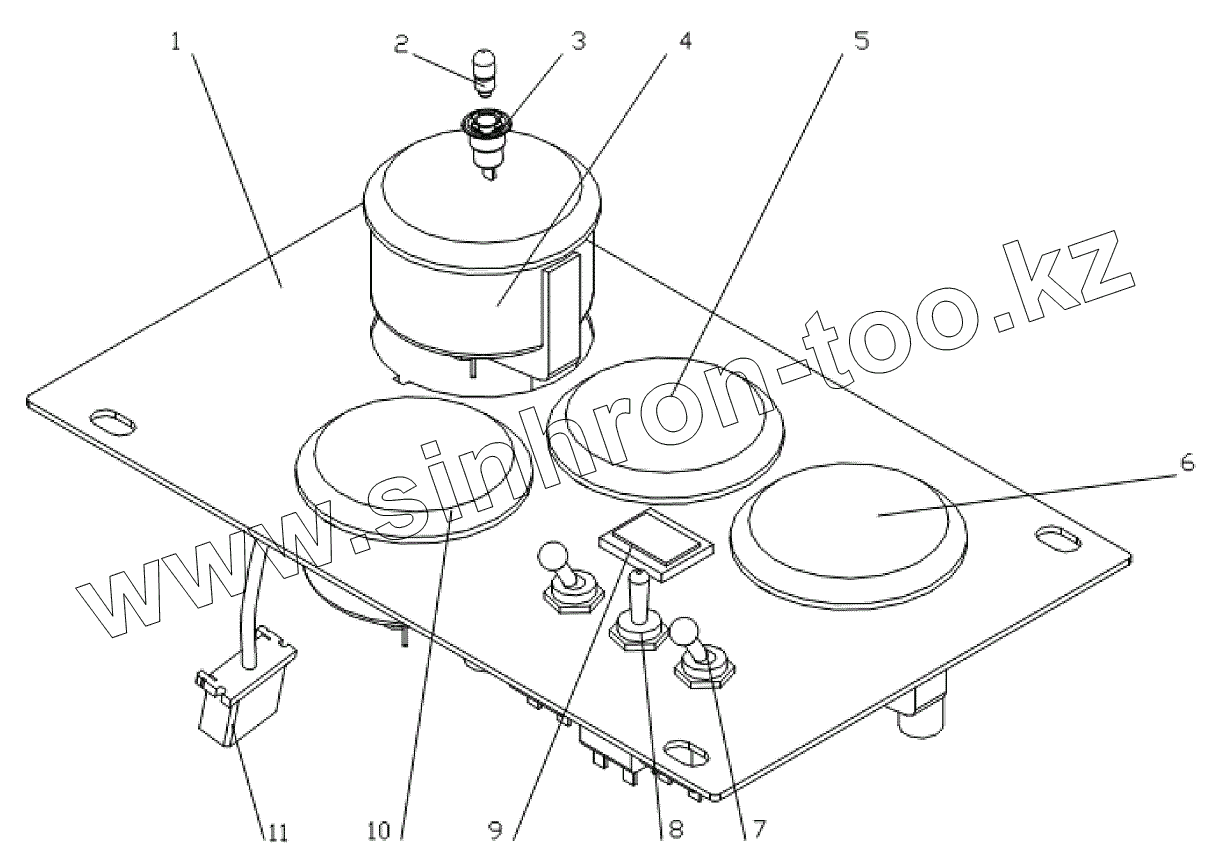 1
2
3
4
5
6
www.sinhron-too.kz
11
10
9
8
7