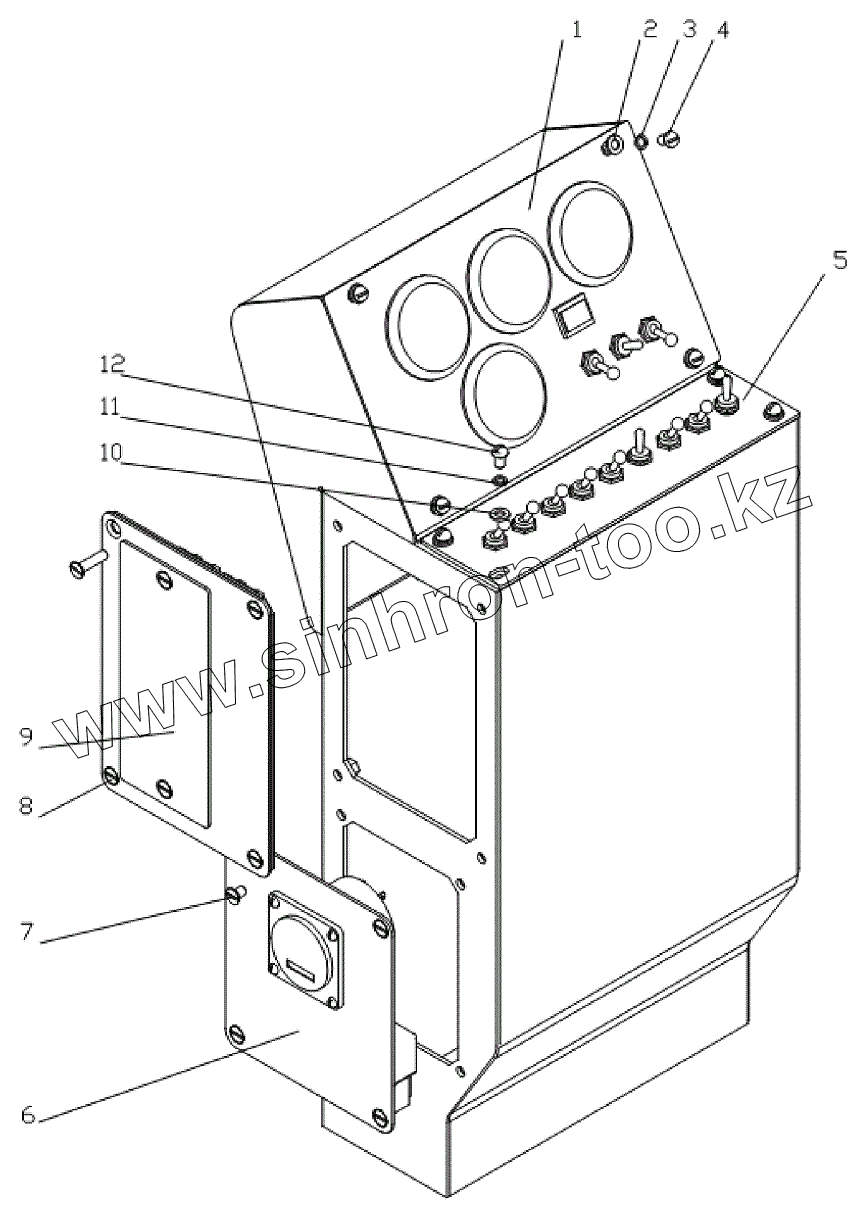 1
2
3
4
5
12
11
10
www.sinhron-too.kz
9
8
7
6