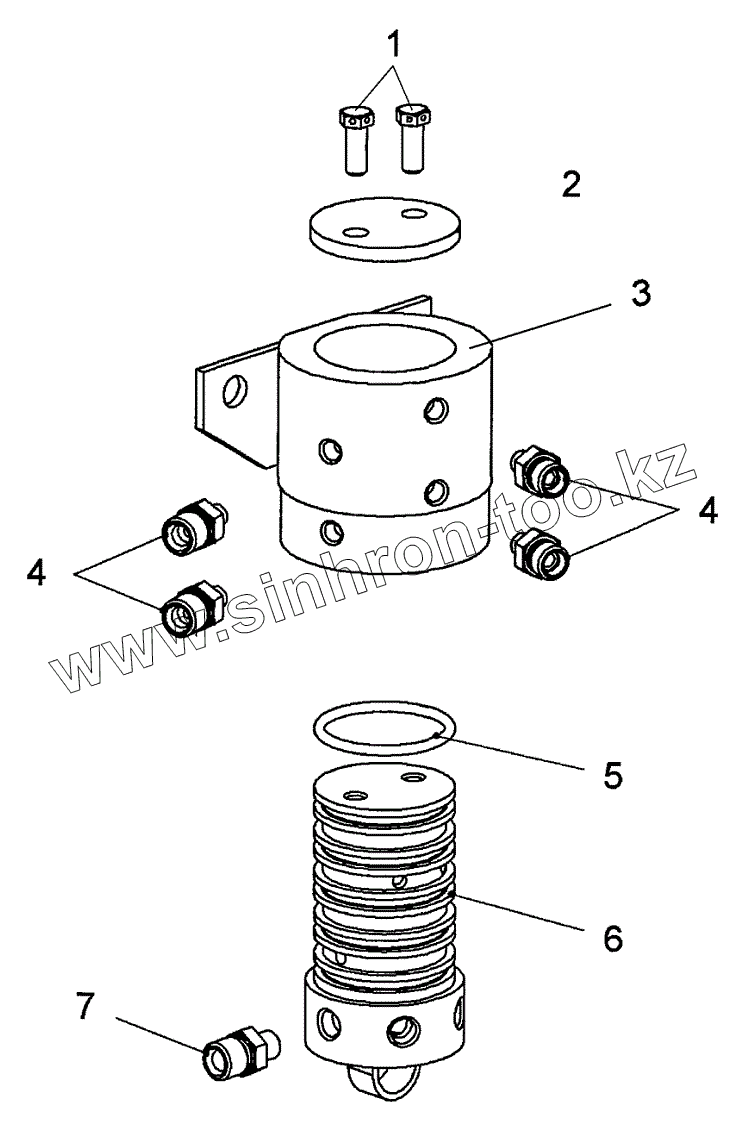 1
2
3
4
4
www.sinhron-too.kz
5
6
7