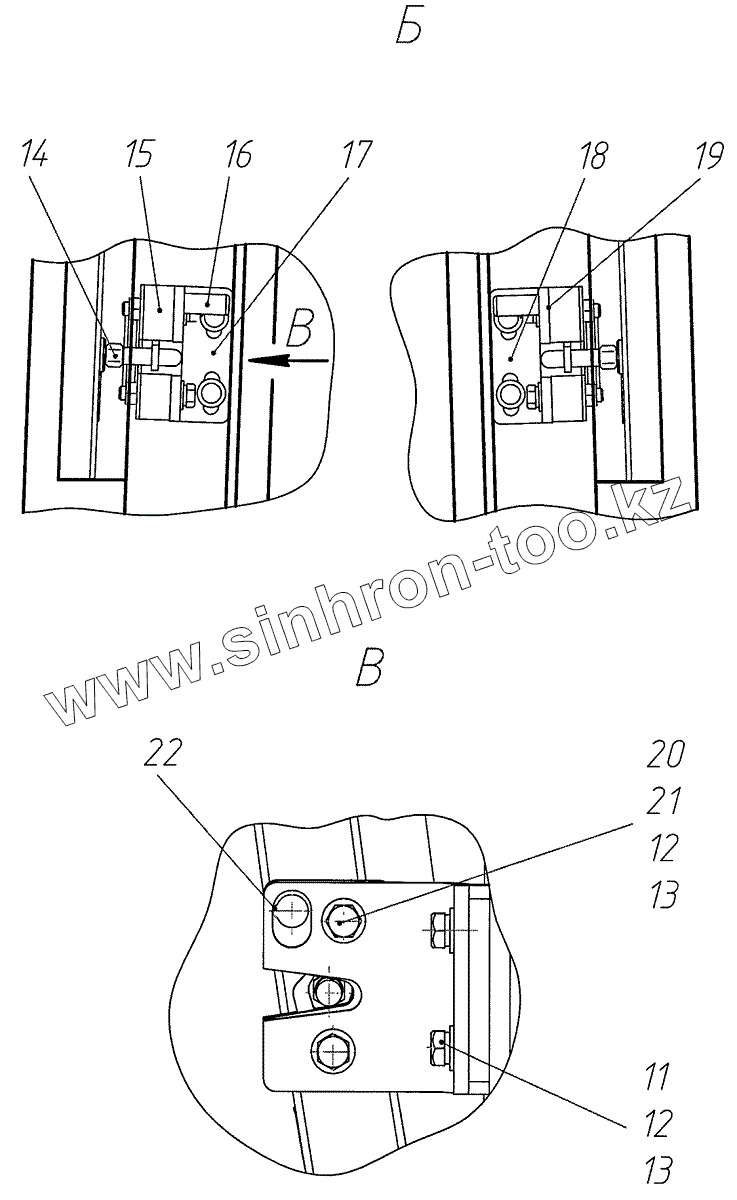 Б

14 15 16 17

18 19

В

www.sinhron-too.kz

В

22

20
21
12
13

11
12
13