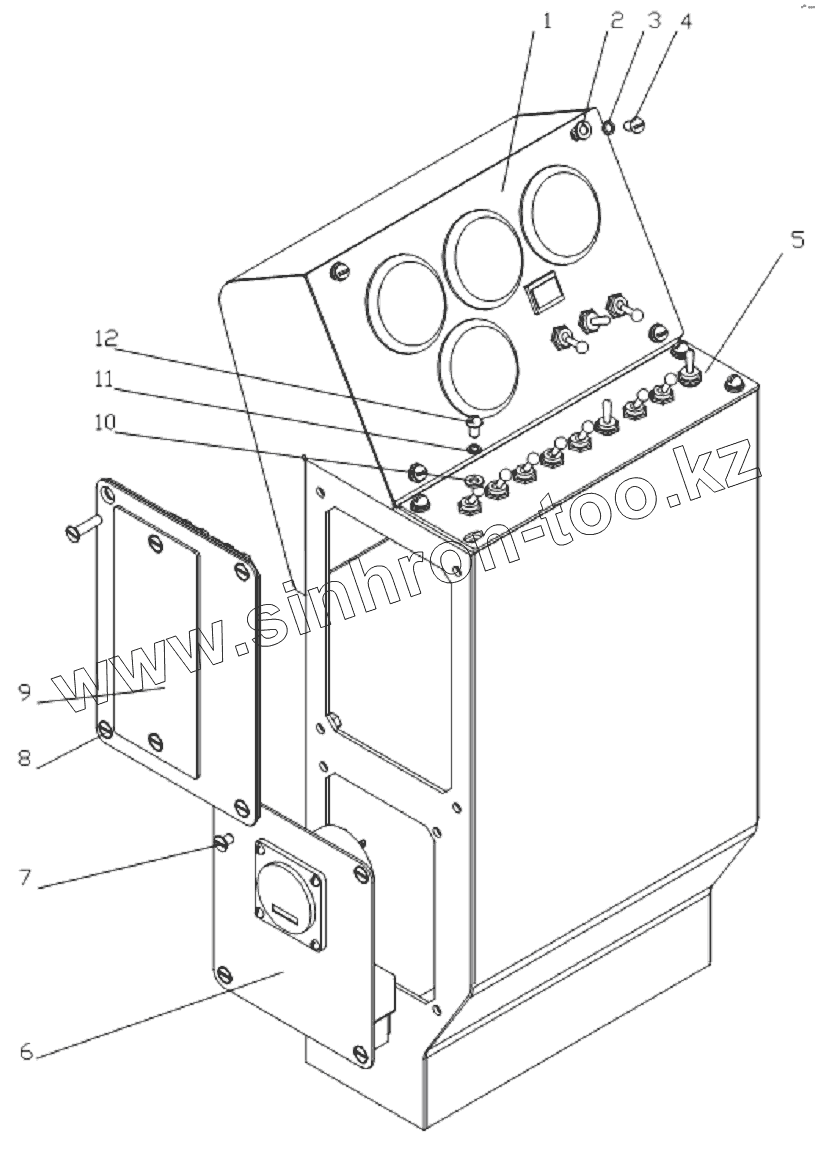 1
2
3
4
5
12
11
10
www.sinhron-too.kz
9
8
7
6