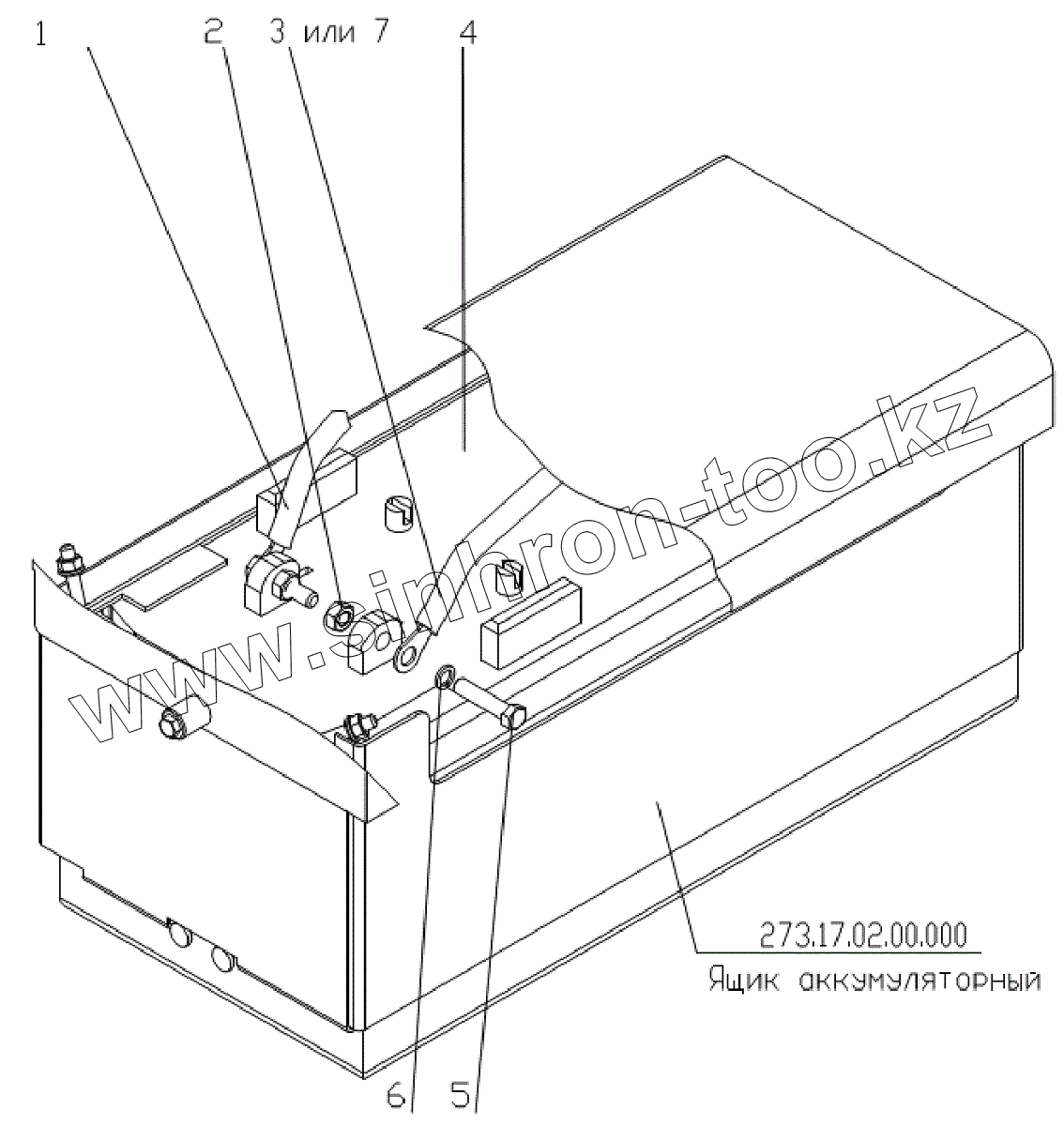 1
2
3 или 7
4
www.sinhron-too.kz
273.17.02.00.000
Ящик аккумуляторный
6
5