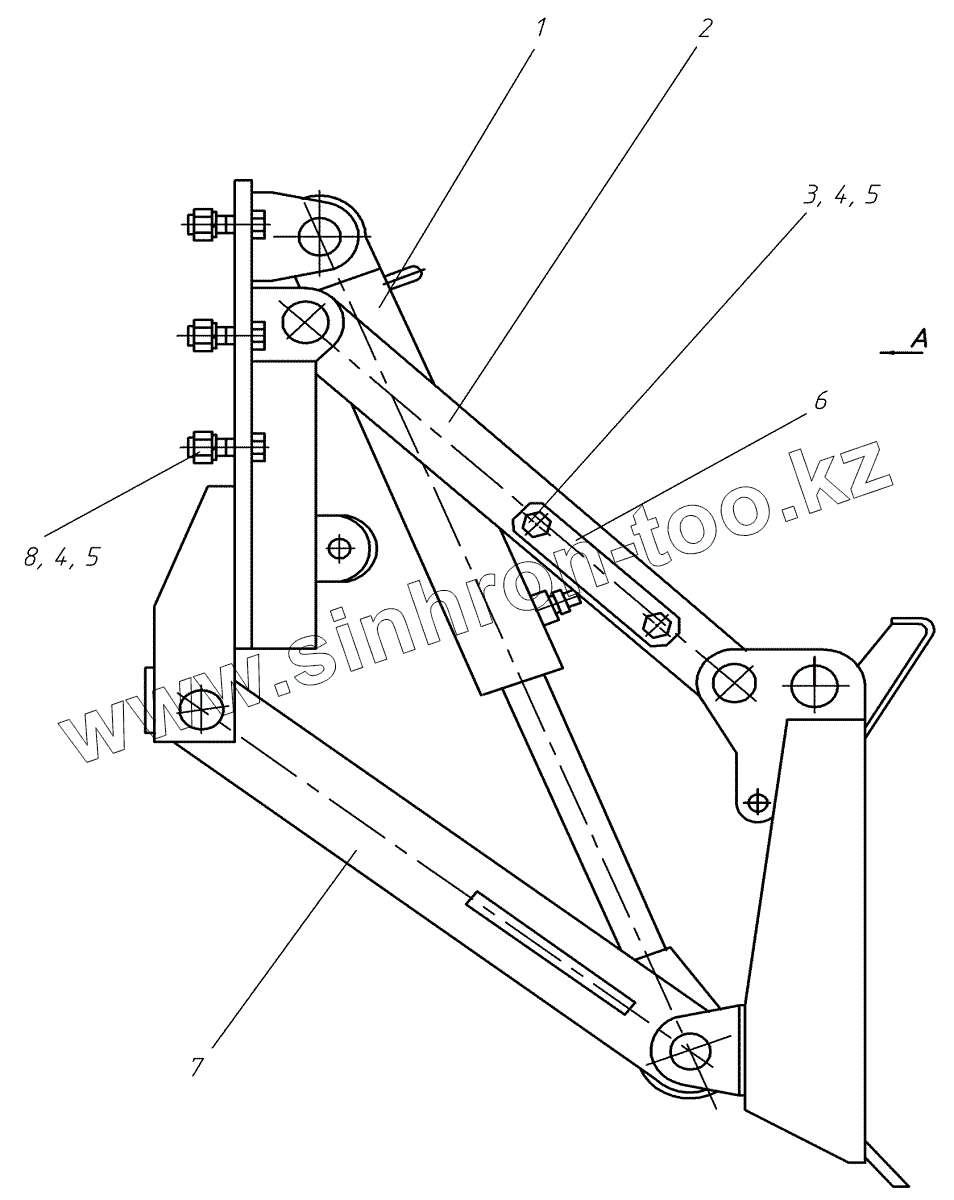 1
2
3, 4, 5
A
6
8, 4, 5
www.sinhron-too.kz
7