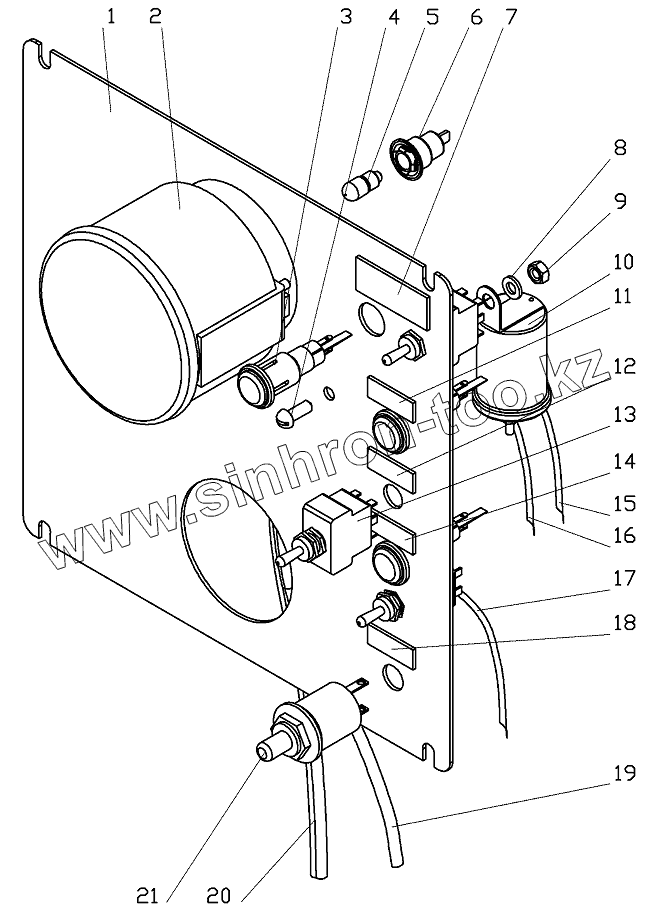 1 2 3 4 5 6 7
8
9
10
11
12
13
14
15
16
17
18
19
21 20
www.sinhron-too.kz