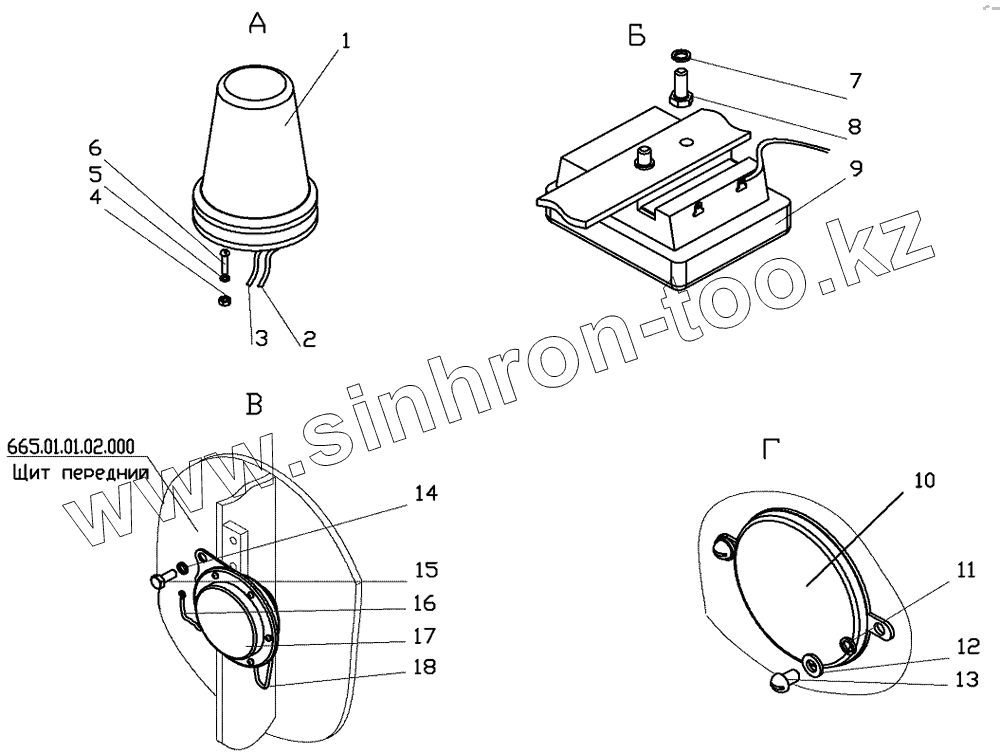 А
1
6
5
4
3
2
Б
7
8
9
www.sinhron-too.kz
В
665.01.01.02.000
Щит передний
14
15
16
17
18
Г
10
11
12
13