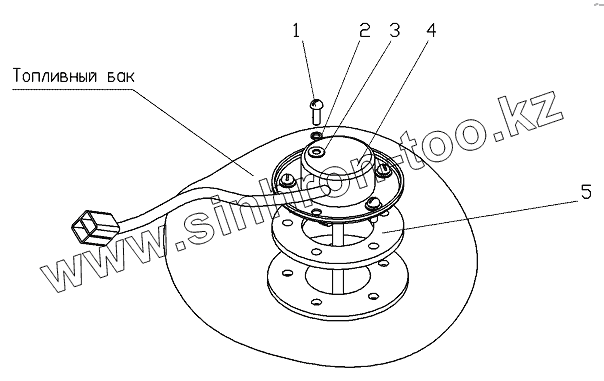 1 2 3 4

Топливный бак

5

www.sinkron-too.kz