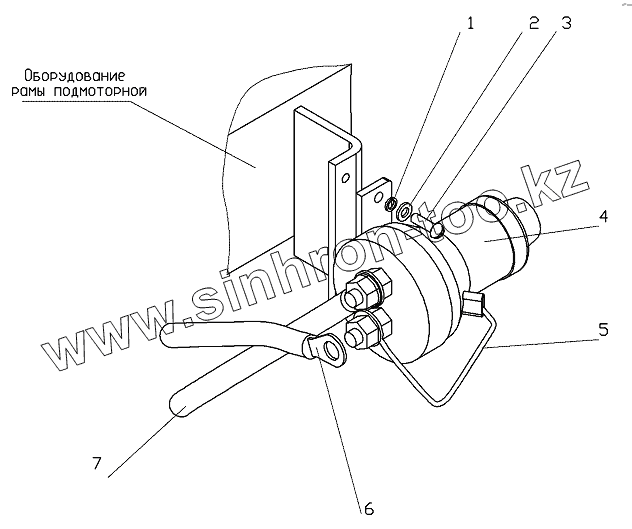 Оборудование рамы подмоторной

1
2
3
4
5
6
7

www.sinhron-too.kz