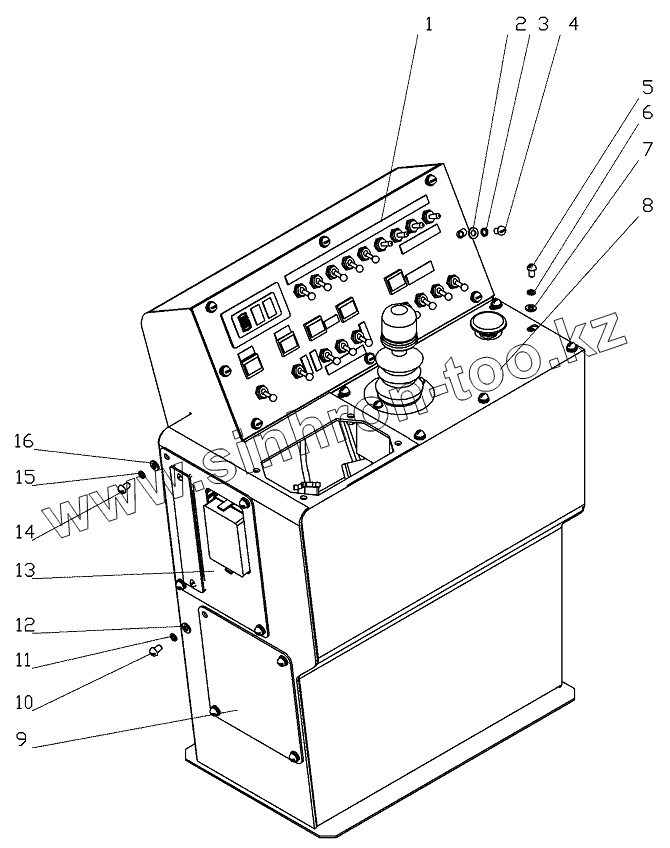 1
2
3
4
5
6
7
8
16
15
14
13
12
11
10
9
www.sinhron-too.kz