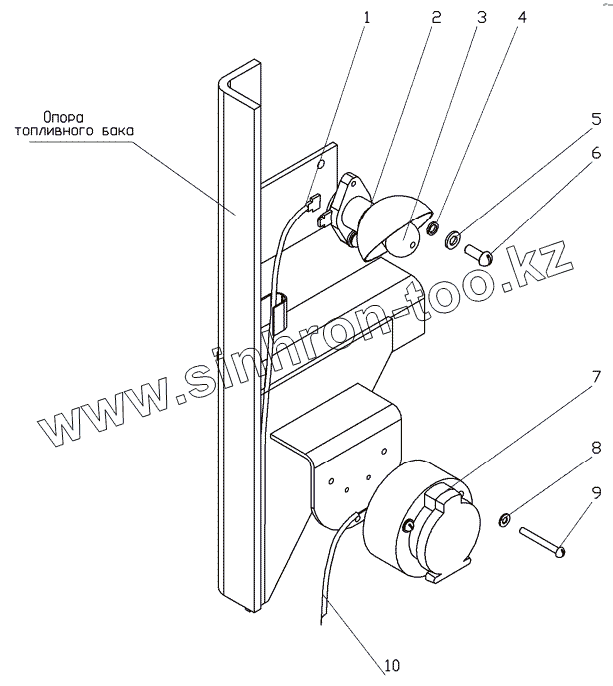 Опора топливного бака

1

2

3

4

5

6

7

8

9

10

www.sinhron-too.kz