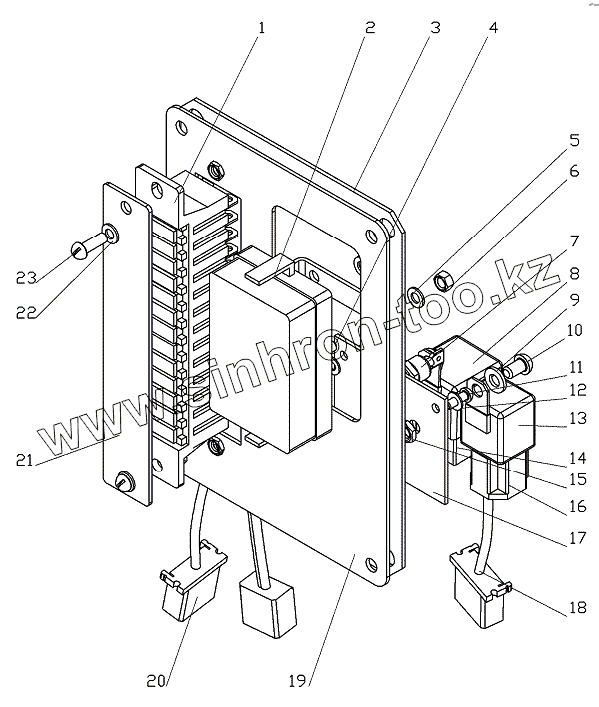 1
2
3
4
5
6
7
8
9
10
11
12
13
14
15
16
17
18
19
20
21
22
23
www.sinhron-too.kz