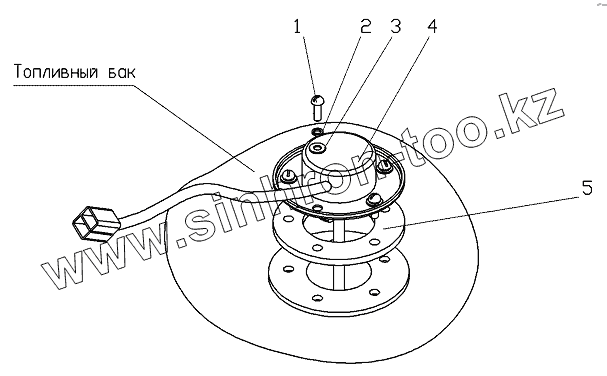 1 2 3 4
Топливный бак
5
www.sinkron-too.kz