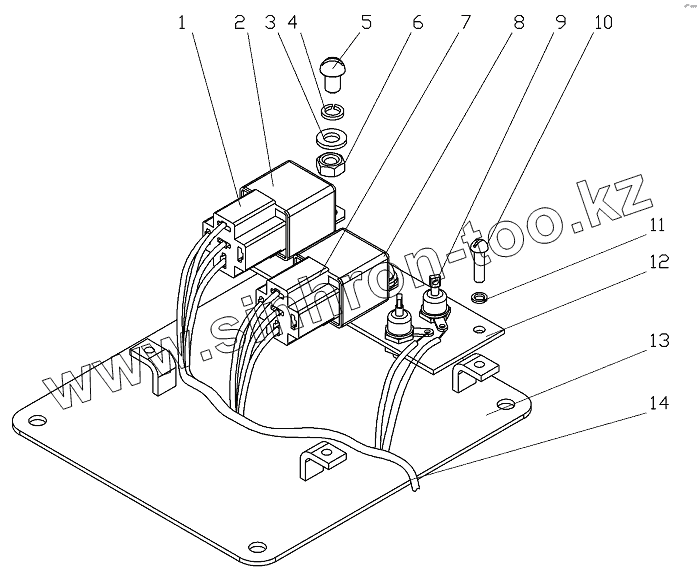 1 2 3 4 5 6 7 8 9 10

11

12

13

14

www.sinhron-too.kz