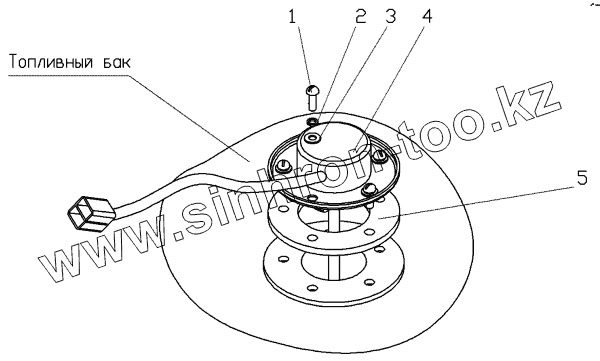 1 2 3 4

Топливный бак

5

www.sinhron-too.kz