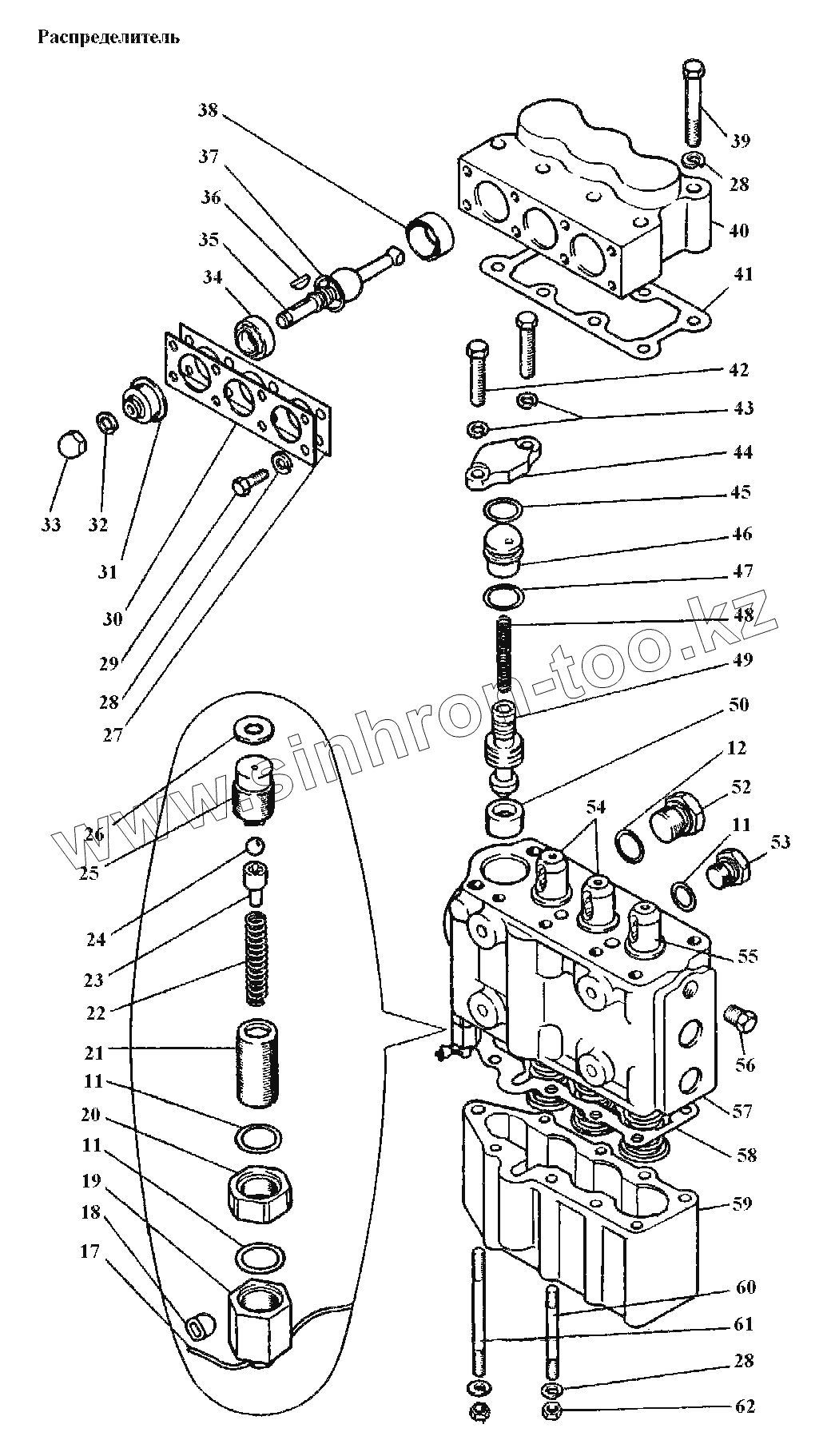 Распределитель

38
37
36
35
34
33
32
31
30
29
28
27
39
28
40
41
42
43
44
45
46
47
48
49
50
12
52
11
53
54
55
56
57
58
59
60
61
28
62
26
25
24
23
22
21
11
20
11
19
18
17

www.sinhron-too.kz