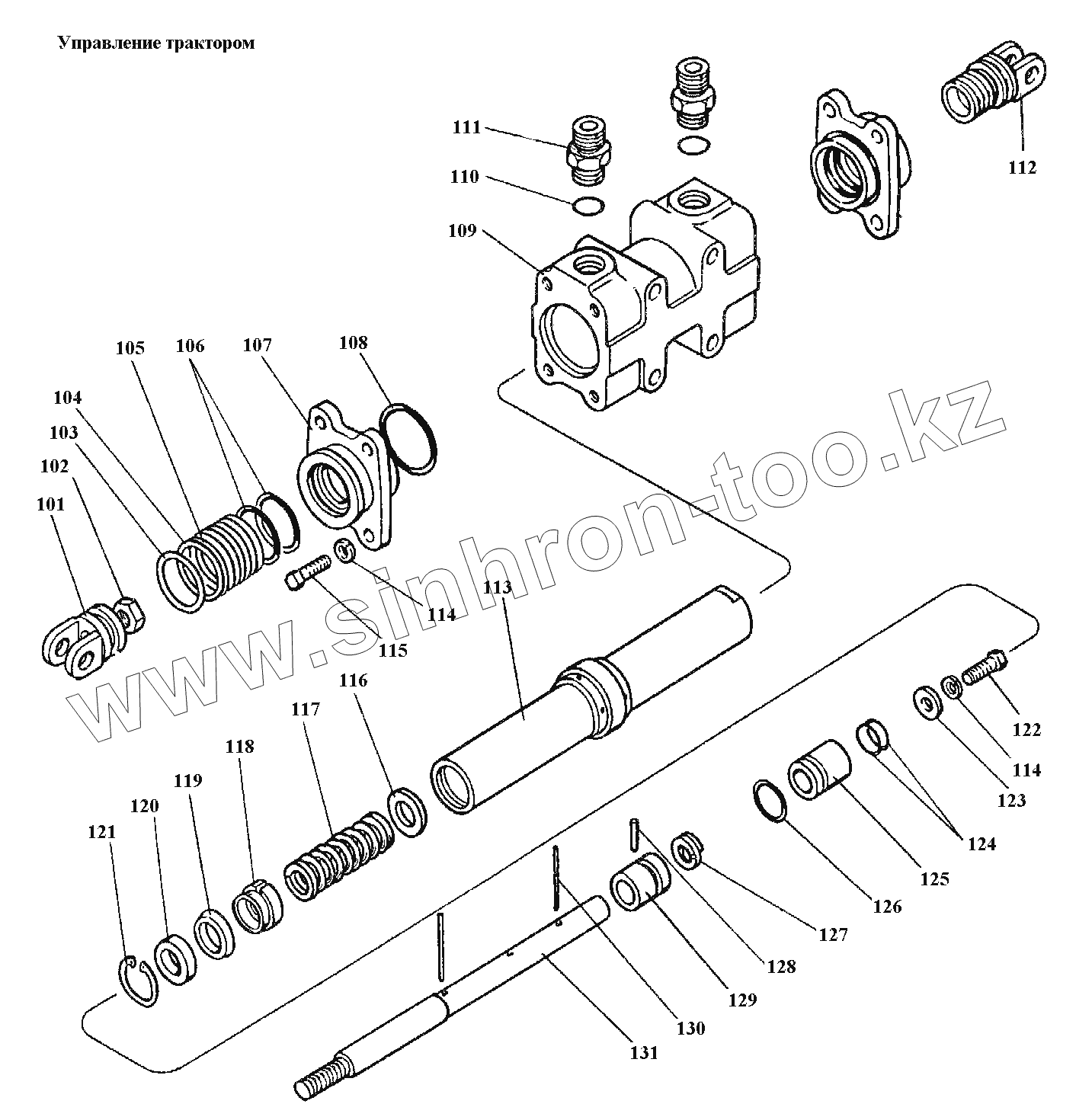 Управление трактором

111
110
109
112
105
106
107
108
104
103
102
101
114
115
113
116
117
118
119
120
121
122
114
123
124
125
126
127
128
129
130
131

www.sinhron-too.kz