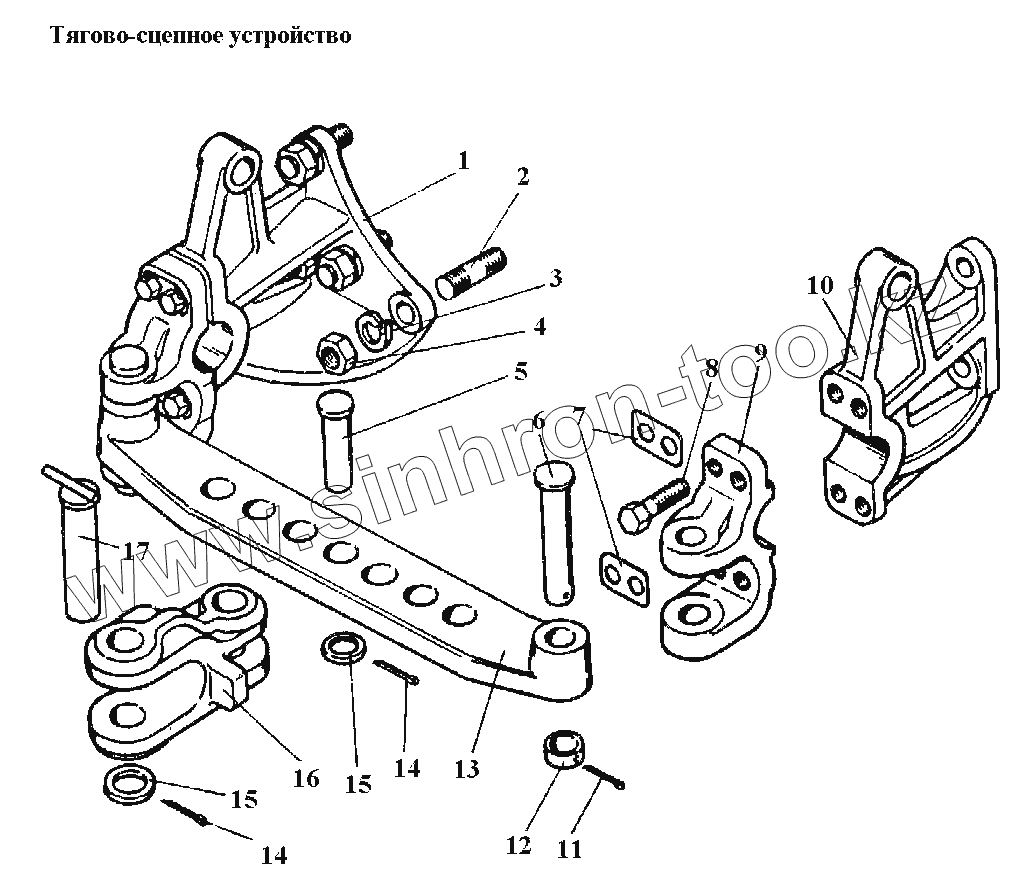 Тягово-сцепное устройство

1
2
3
4
5
6
7
8
9
10
17
16
15
14
13
15
14
12
11

www.sinhron-too.kz