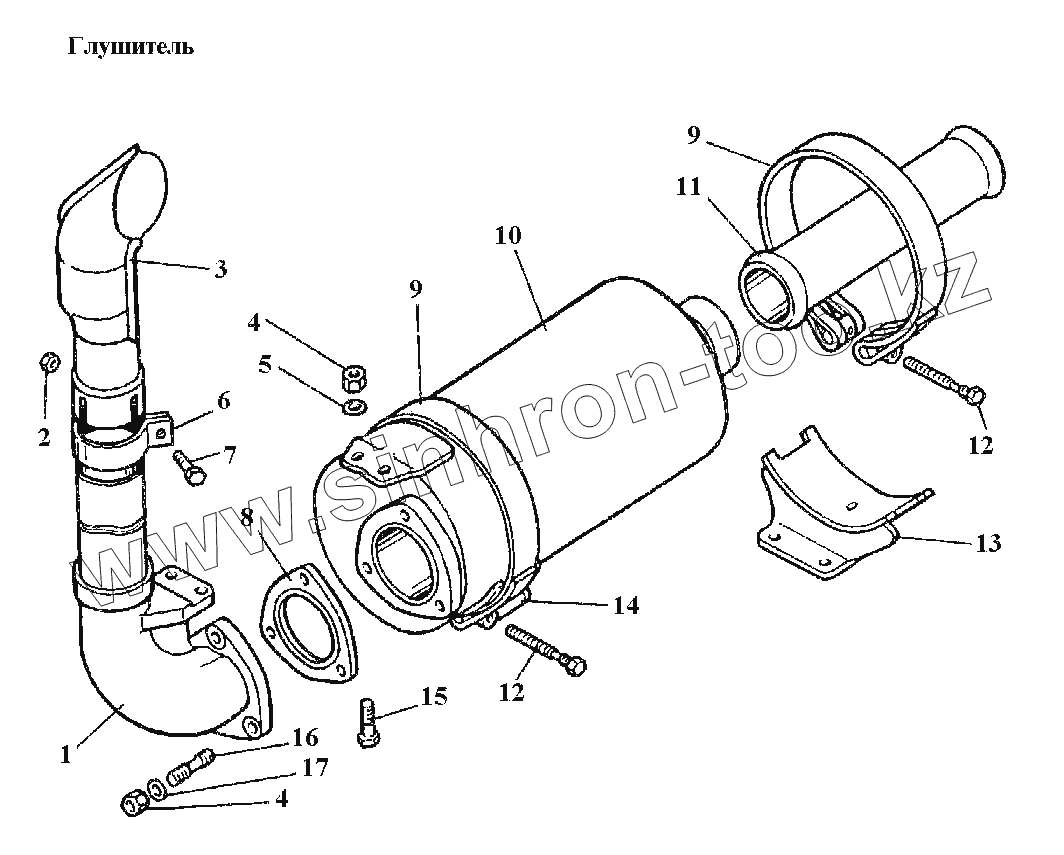 Глушитель

9
11
10
3
9
4
5
2
6
7
12
8
13
14
12
15
1
16
17
4

www.sinhron-too.kz