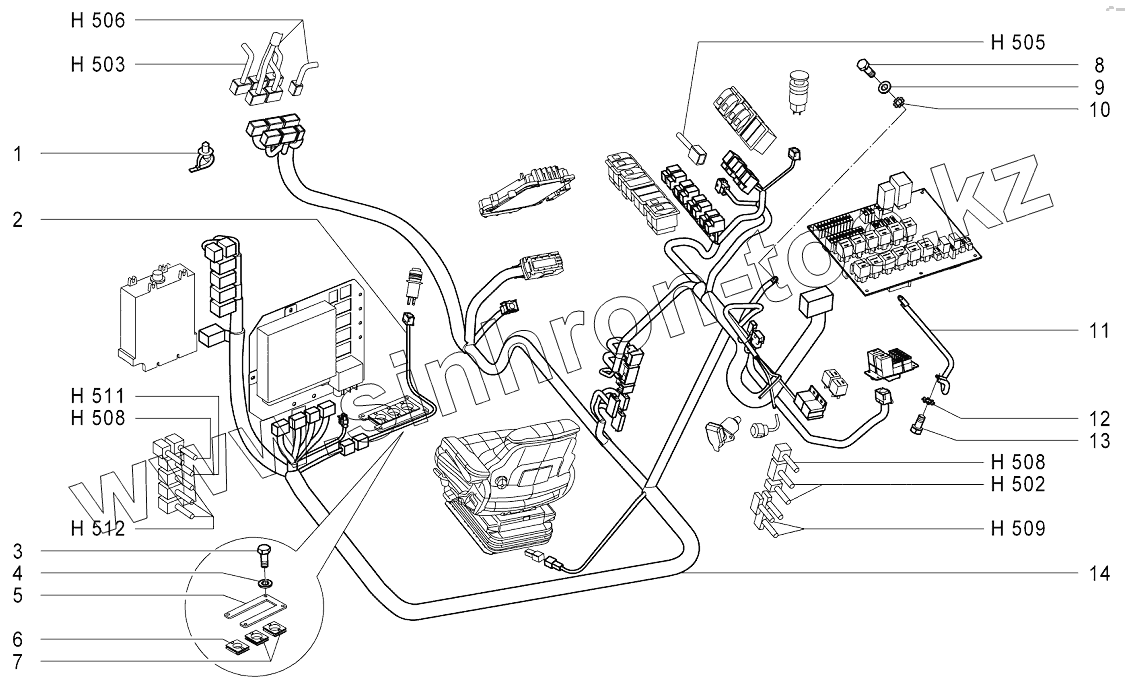 H 506
H 503
1
2
H 511
H 508
H 512
3
4
5
6
7
H 505
8
9
10
11
12
13
H 508
H 502
H 509
14
www.sinhron-to.kz