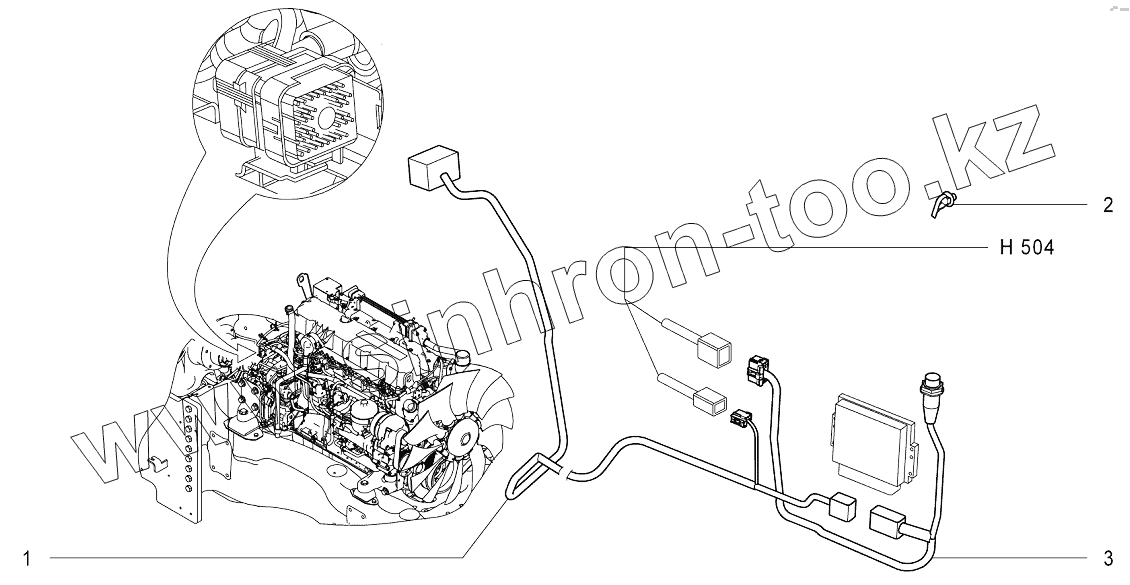 www.sinhron-too.kz

2

H 504

1

3