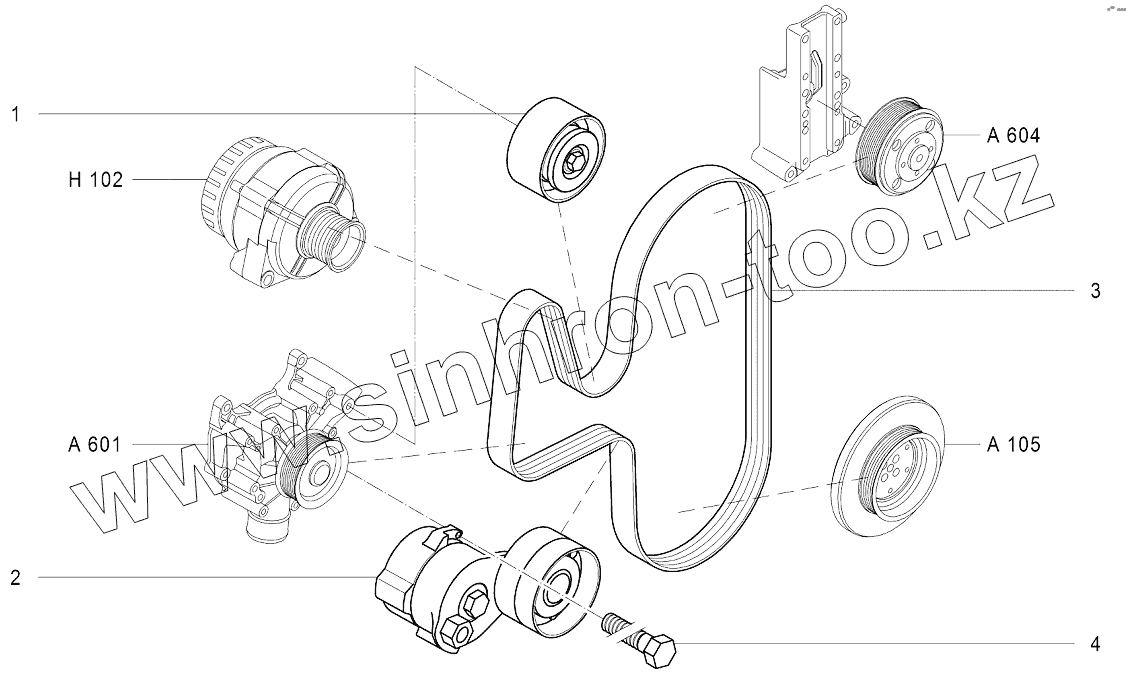 1
H 102
A 604
3
A 601
A 105
2
4
www.sinhron-too.kz