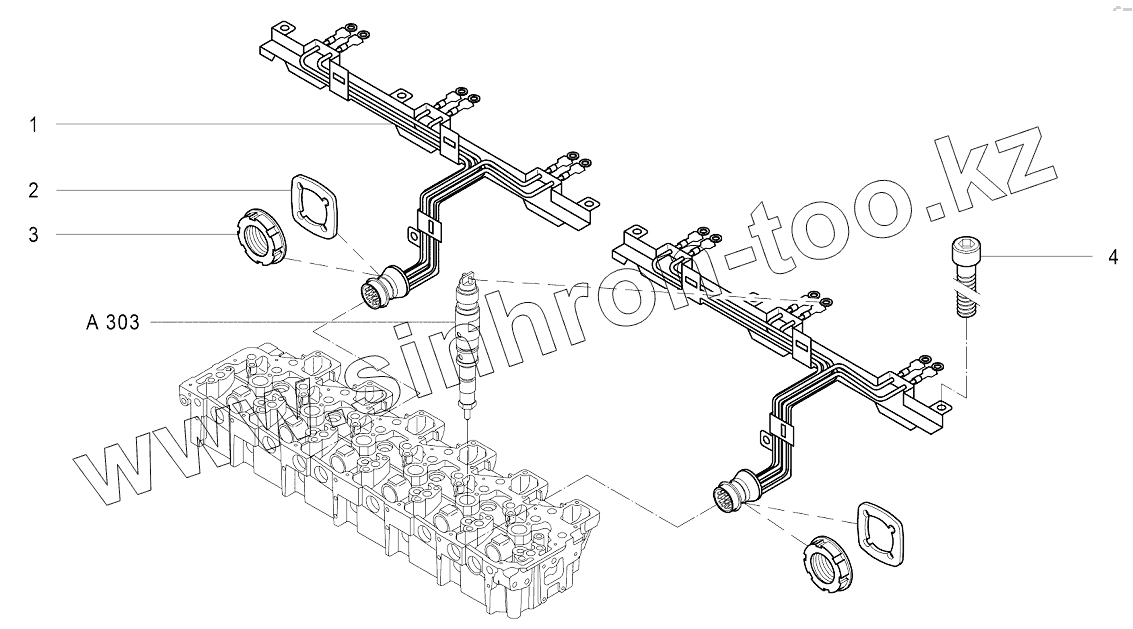 1
2
3
A 303
4
www.sinhron-too.kz