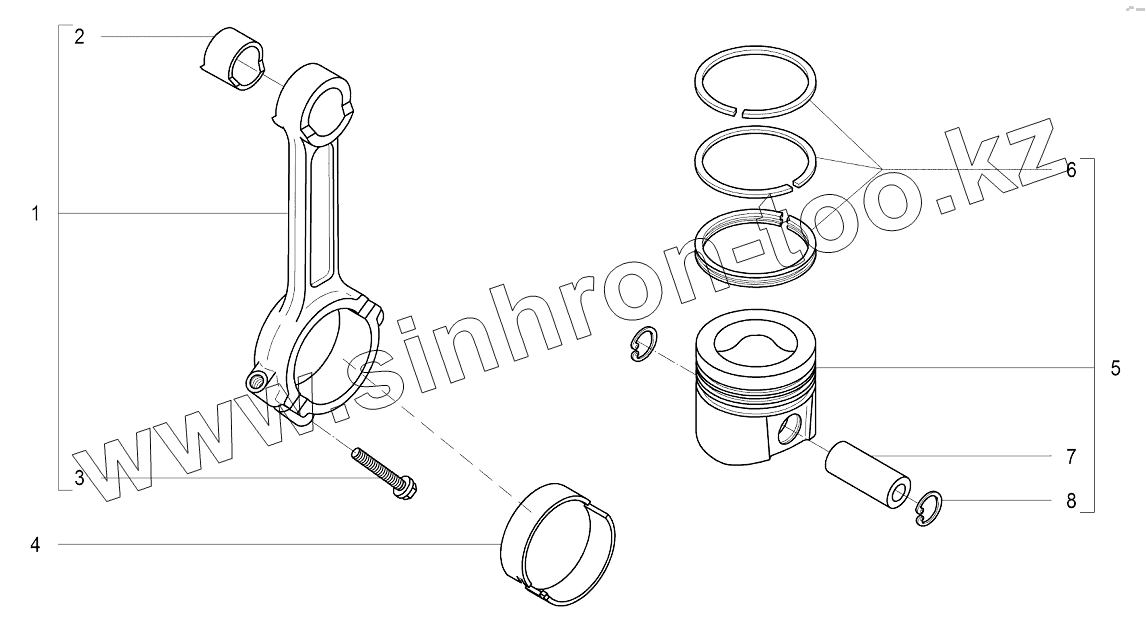 2
1
3
4
6
5
7
8
www.sinhron-too.kz