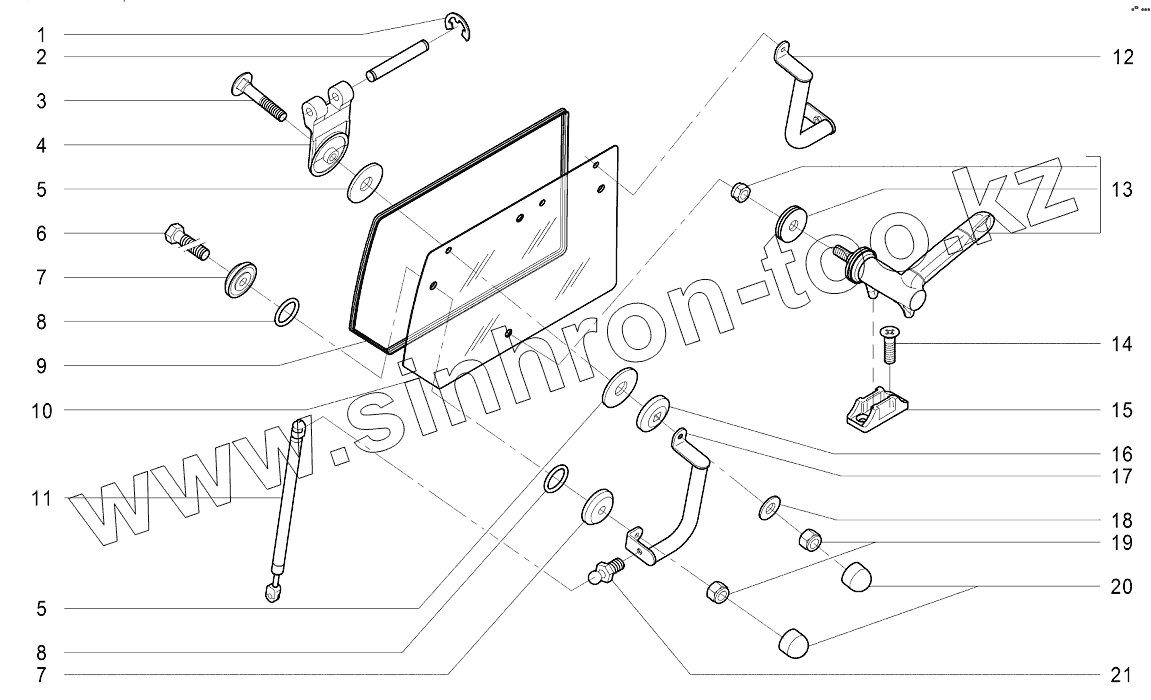 1
2
3
4
5
6
7
8
9
10
11
5
8
7
12
13
14
15
16
17
18
19
20
21
www.sinhron-too.kz