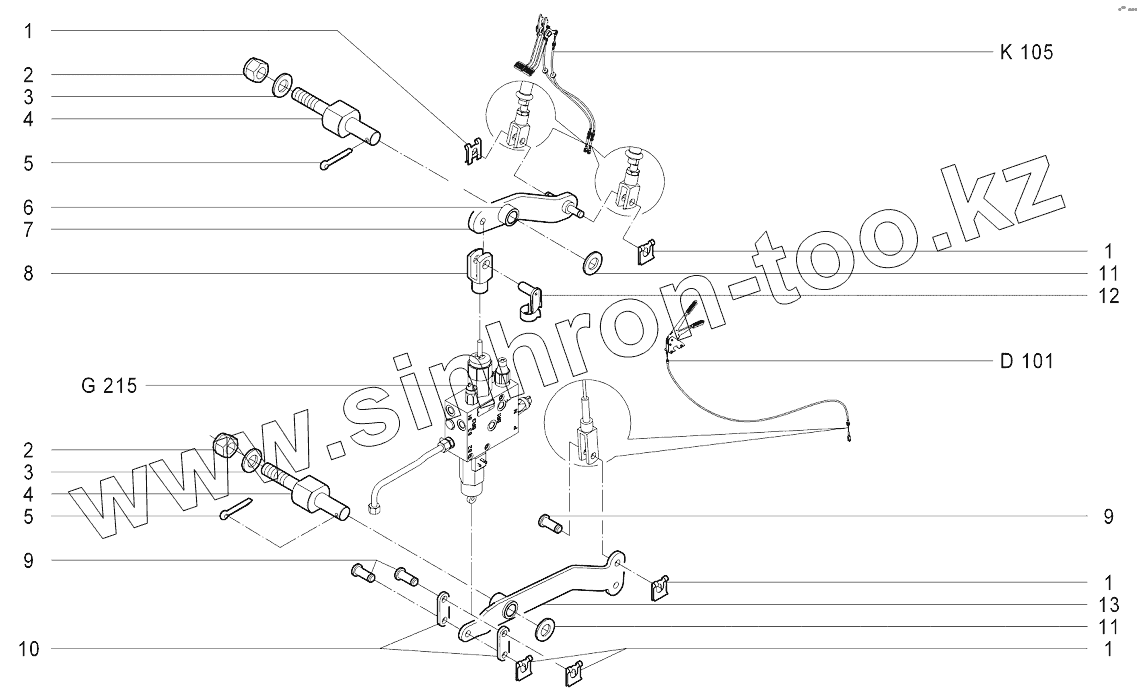 1
2
3
4
5
6
7
8
G 215
2
3
4
5
9
10
K 105
1
11
12
D 101
9
1
13
11
1
www.sinhron-too.kz