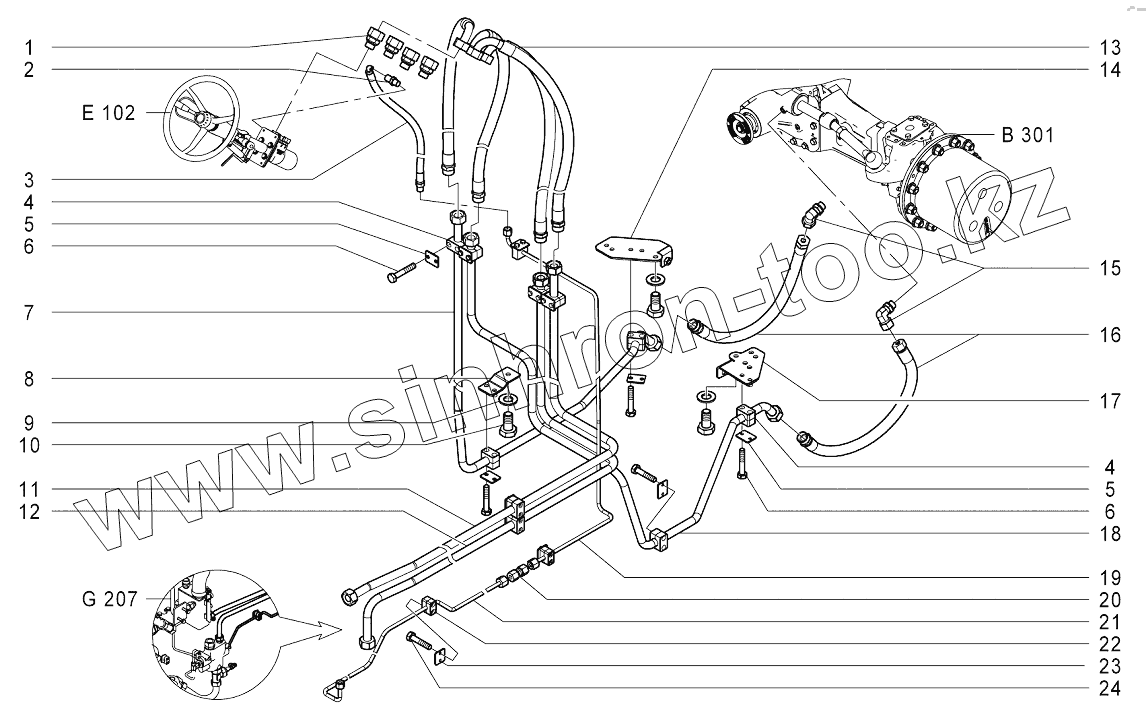 1
2
E 102
3
4
5
6
7
8
9
10
11
12
G 207
13
14
B 301
15
16
17
4
5
6
18
19
20
21
22
23
24
www.sinhron-too.kz