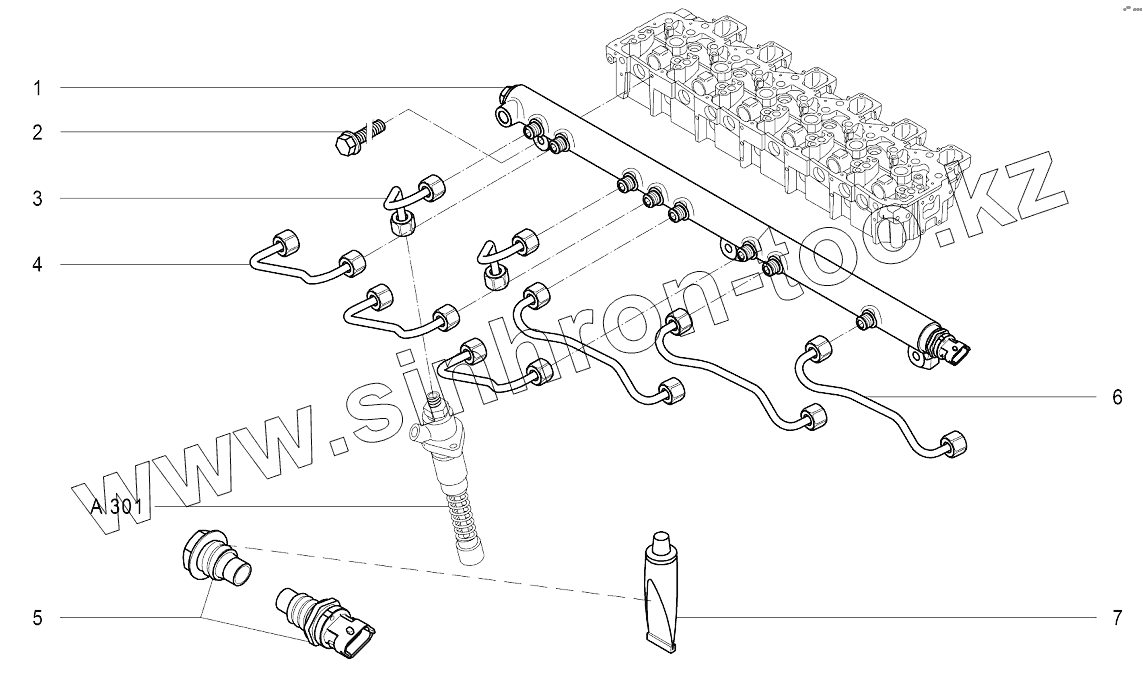 1
2
3
4
A 301
5
6
7
www.sinhron-too.kz