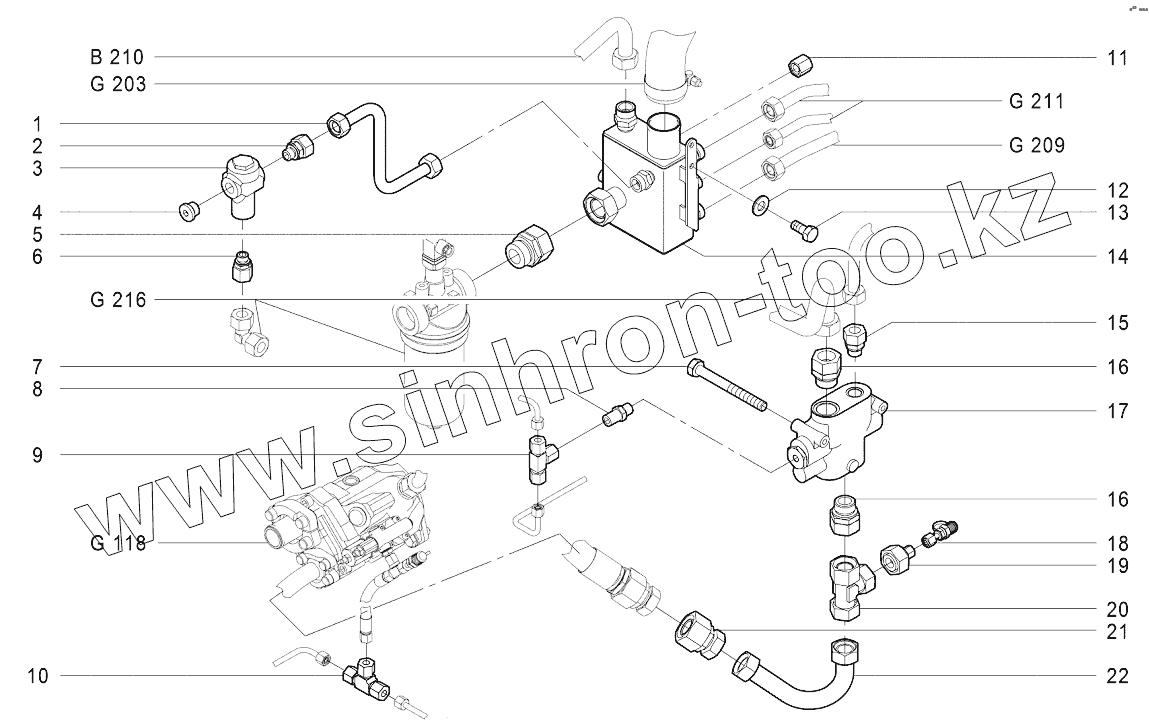 B 210
G 203
1
2
3
4
5
6
G 216
7
8
9
G 118
10
11
G 211
G 209
12
13
14
15
16
17
16
18
19
20
21
22
www.sinhron-too.kz