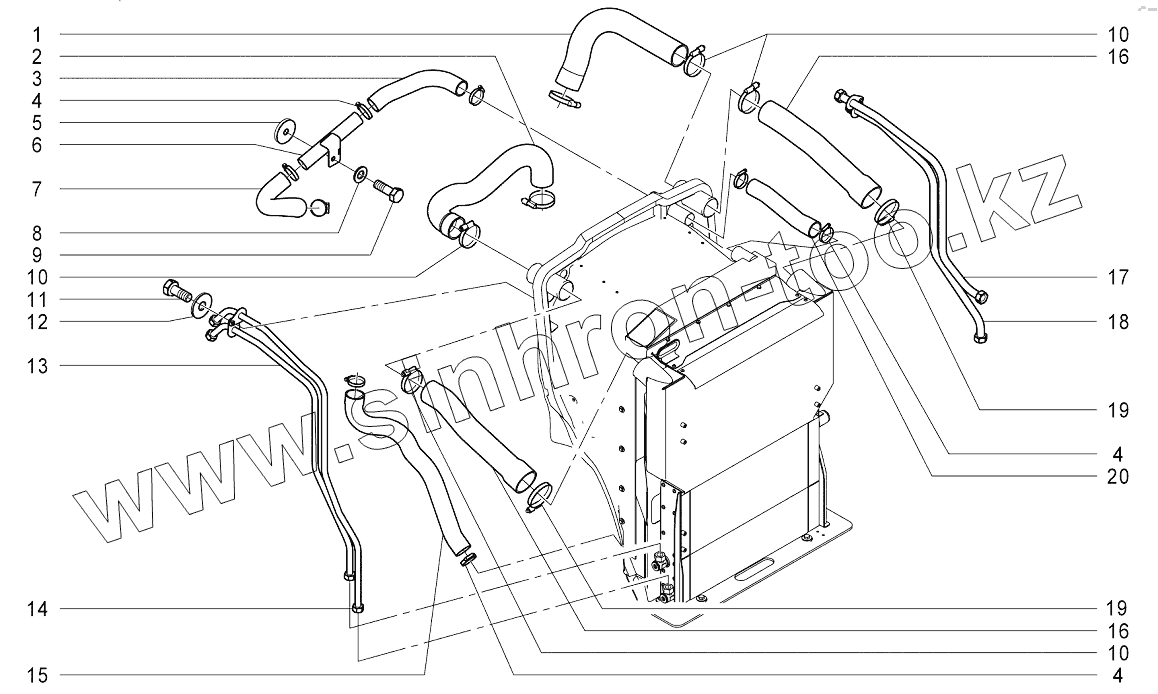 1
2
3
4
5
6
7
8
9
10
11
12
13
14
15
10
16
17
18
19
4
20
19
16
10
4
www.sinhron-too.kz