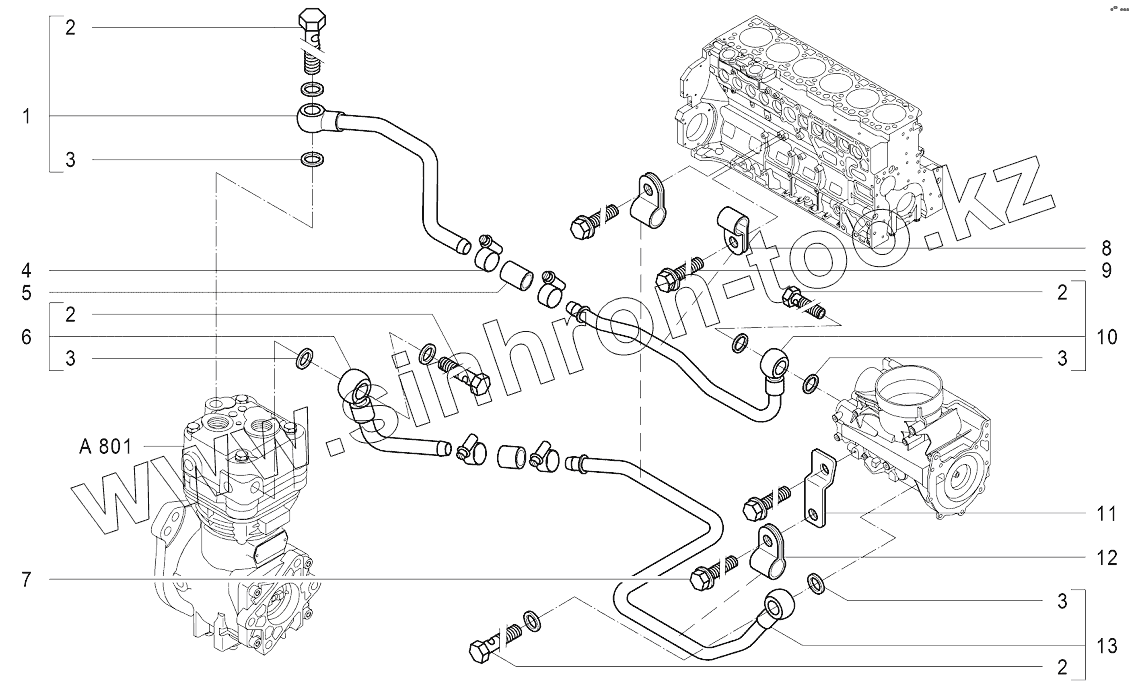 2
1
3
4
5
2
6
3
A 801
7
8
9
2
10
3
11
12
3
13
2
www.sinhron-too.kz