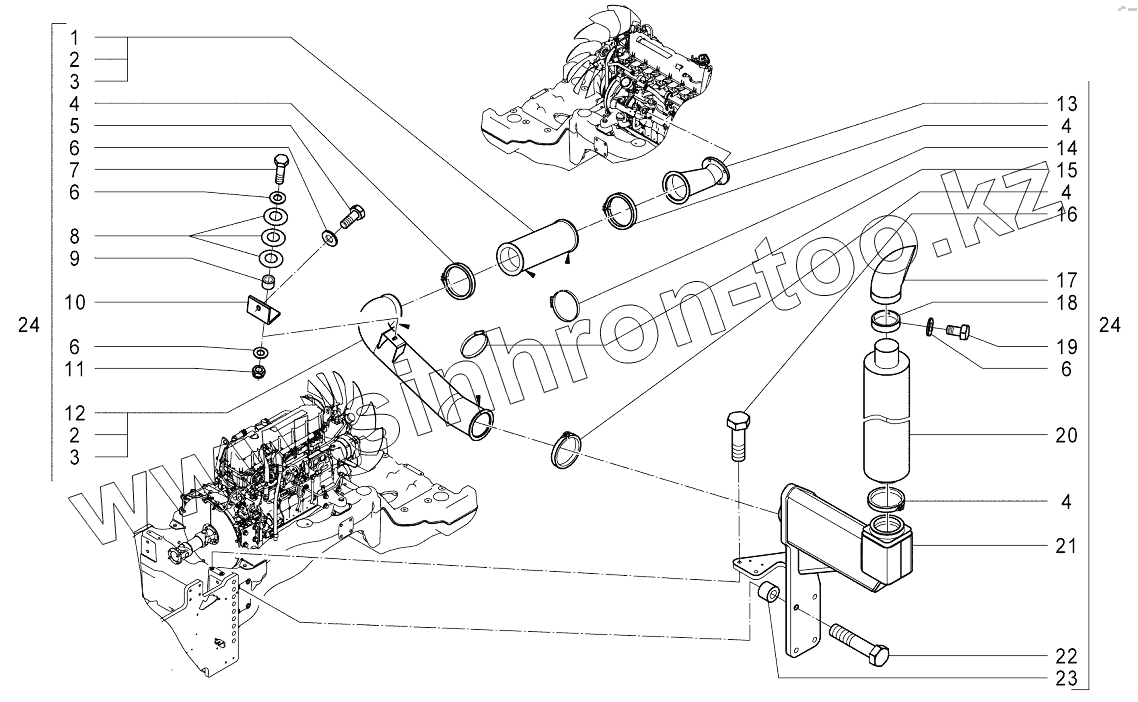 1
2
3
4
5
6
7
6
8
9
10
24
6
11
12
2
3

13
4
14
15
4
16
17
18
19
6
24
20
4
21
22
23

www.sinhron-too.kz