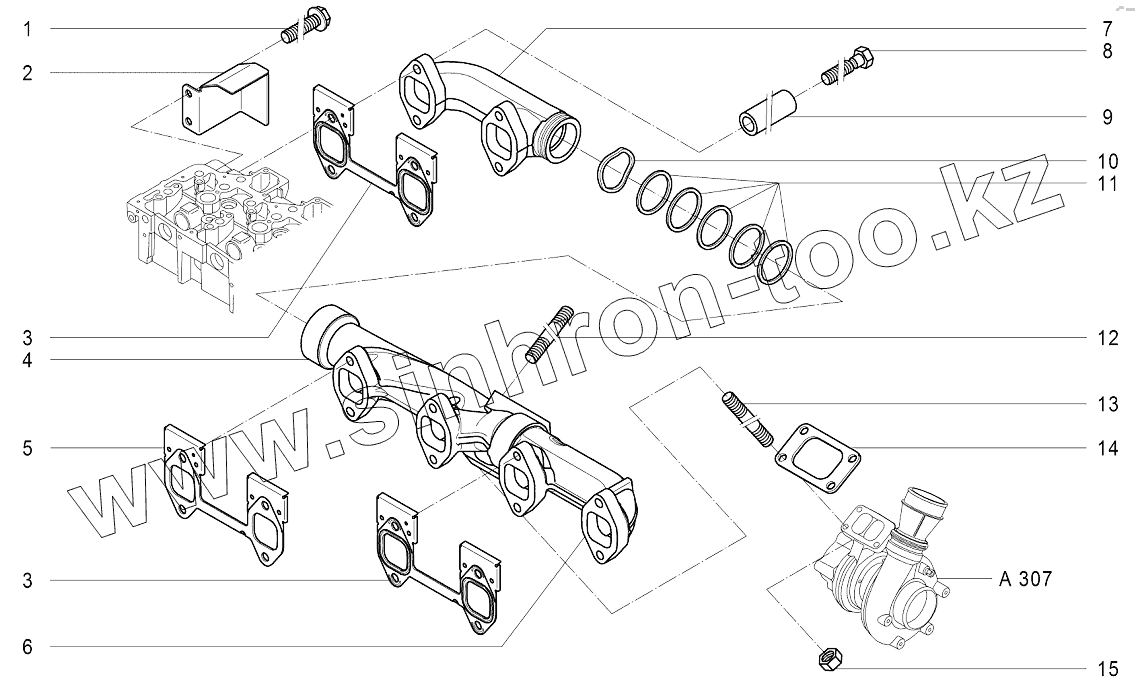 1
2
3
4
5
3
6
7
8
9
10
11
12
13
14
A 307
15
www.sinhron-too.kz