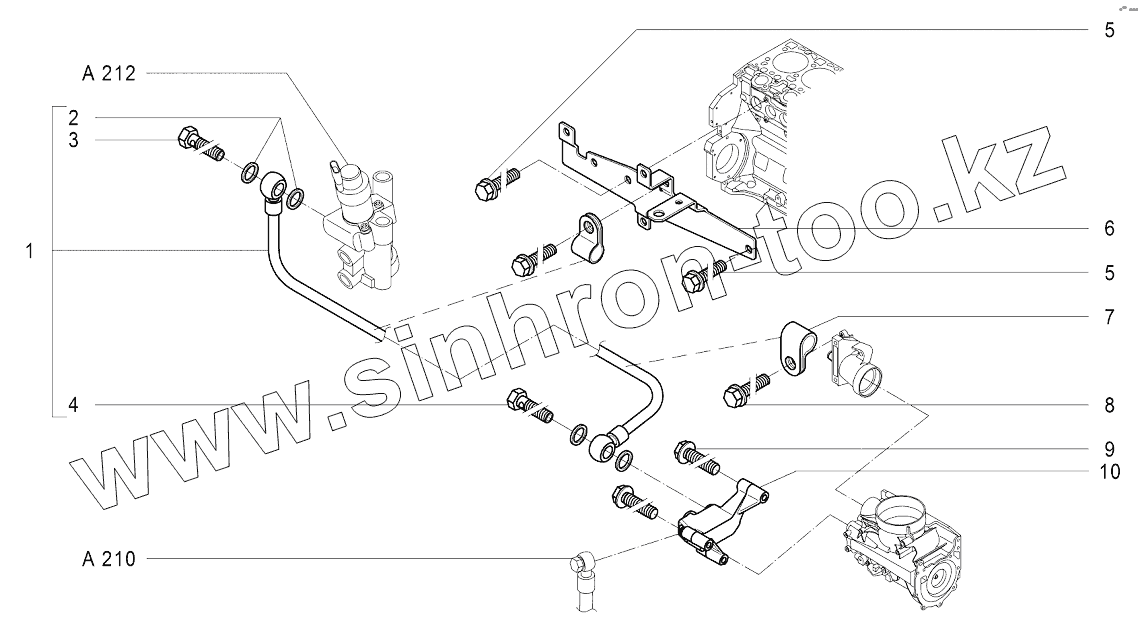 A 212
2
3
1
4
A 210
5
6
5
7
8
9
10
www.sinhron-too.kz