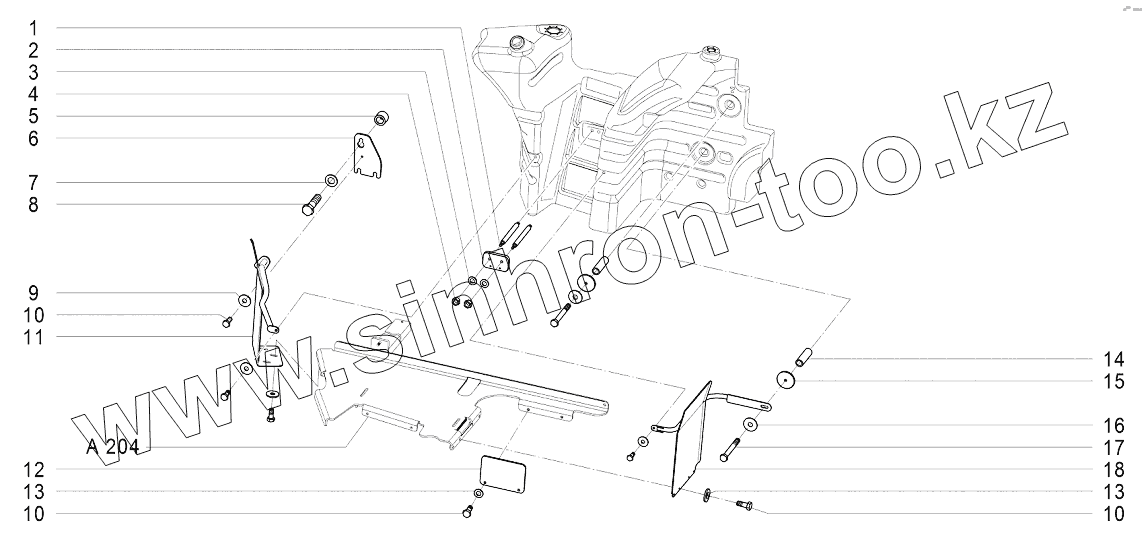 1
2
3
4
5
6
7
8
9
10
11
A 204
12
13
10
14
15
16
17
18
13
10
www.sinnron-too.kz