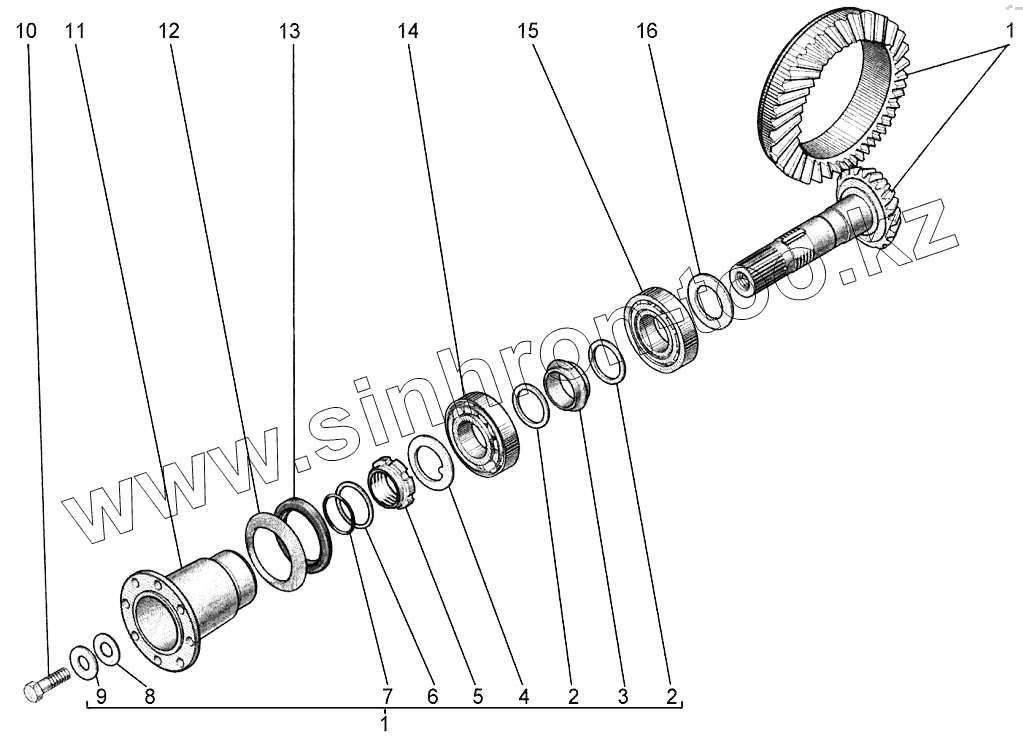 10 11 12 13 14 15 16 1

www.sinhron-too.kz

9 8 7 6 5 4 2 3 2

1