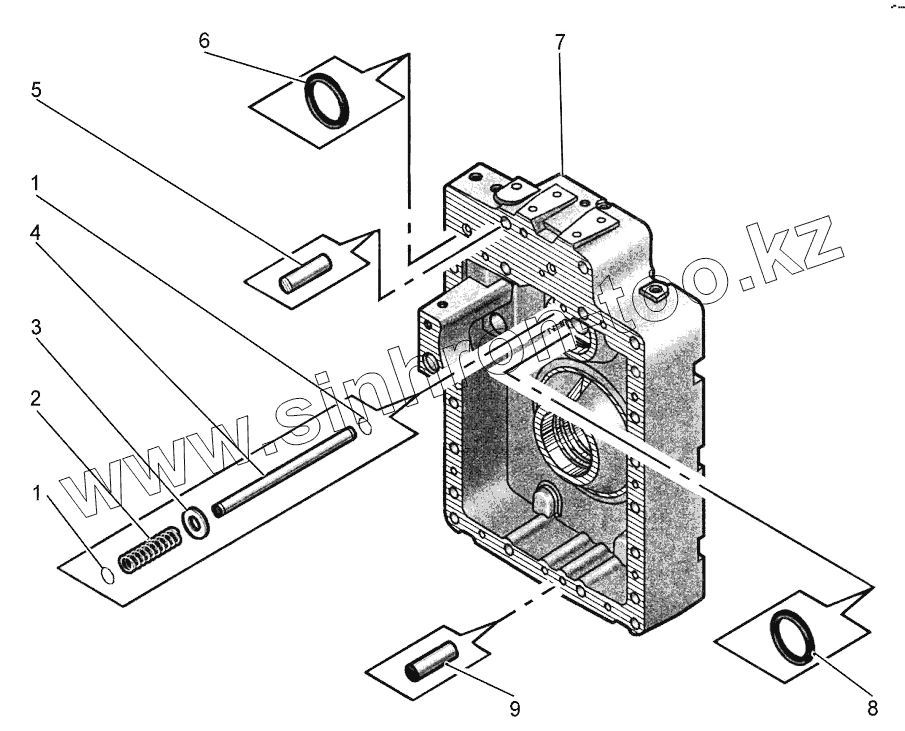 6
7
5
1
4
3
2
1
9
8
www.sinhrontoo.kz