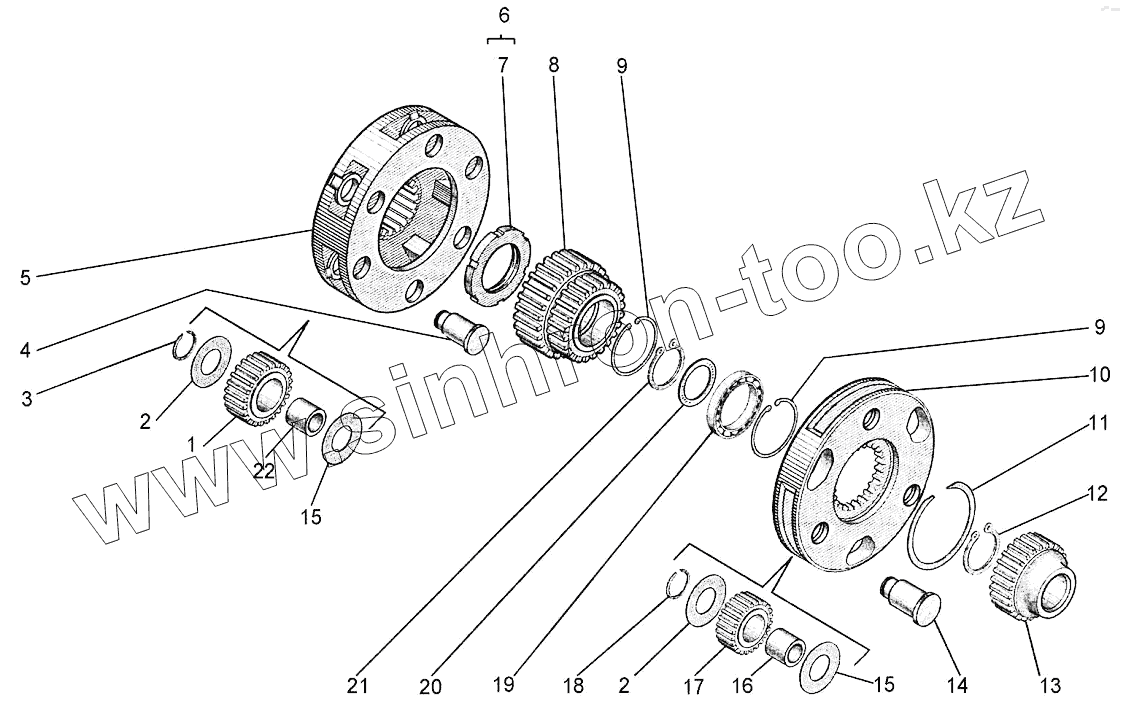 6
7
8
9
5
4
3
2
1
22
15
9
10
11
12
21
20
19
18
2
17
16
15
14
13
www.sinhron-too.kz