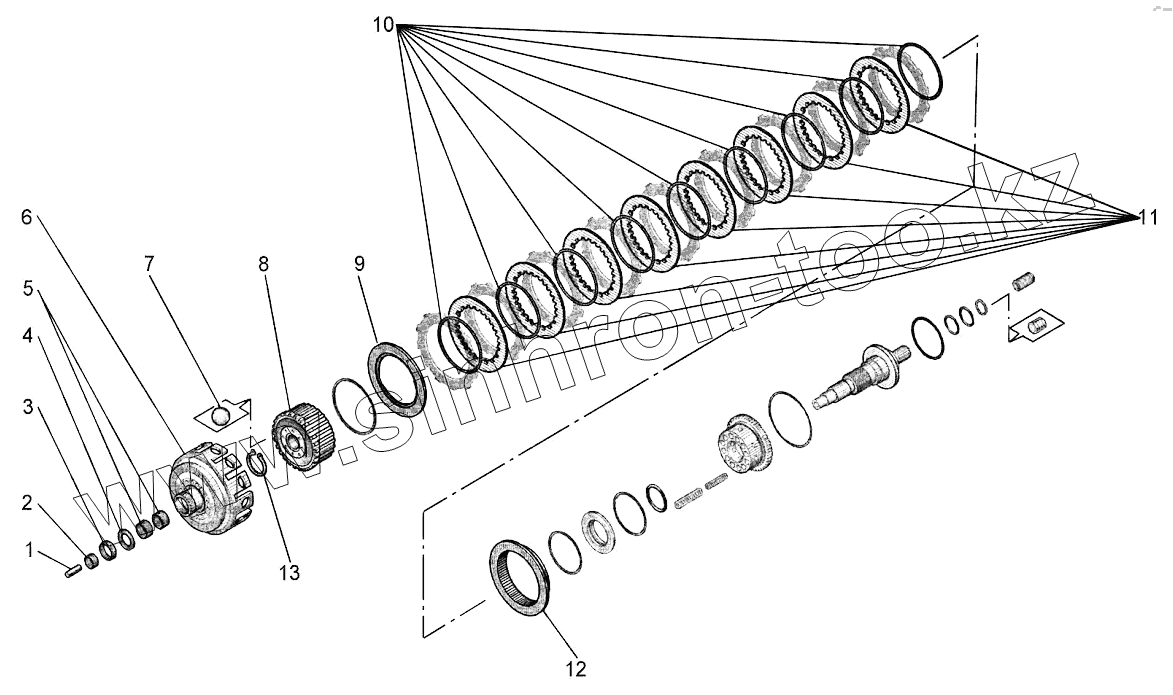 10
11
6
7
8
9
5
4
3
2
1
13
12
www.simron-too.kz