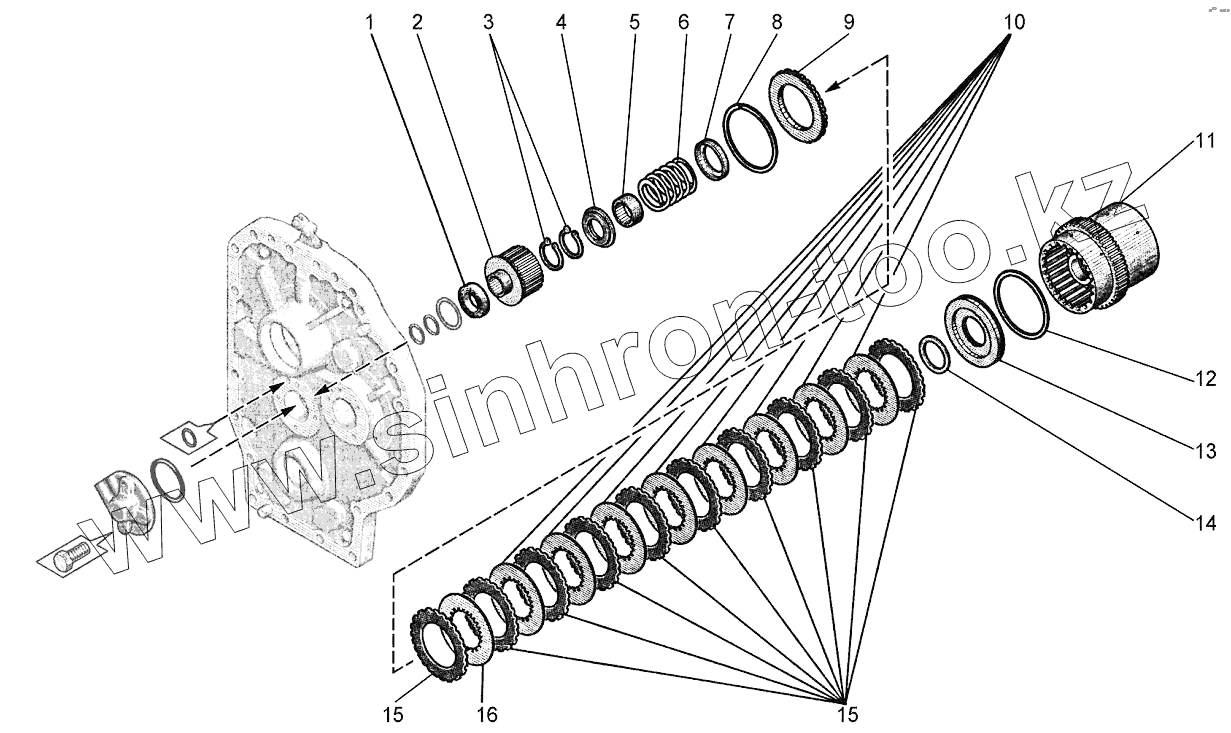 1 2 3 4 5 6 7 8 9 10

11

12

13

14

15 16 15

www.sinhron-too.kz