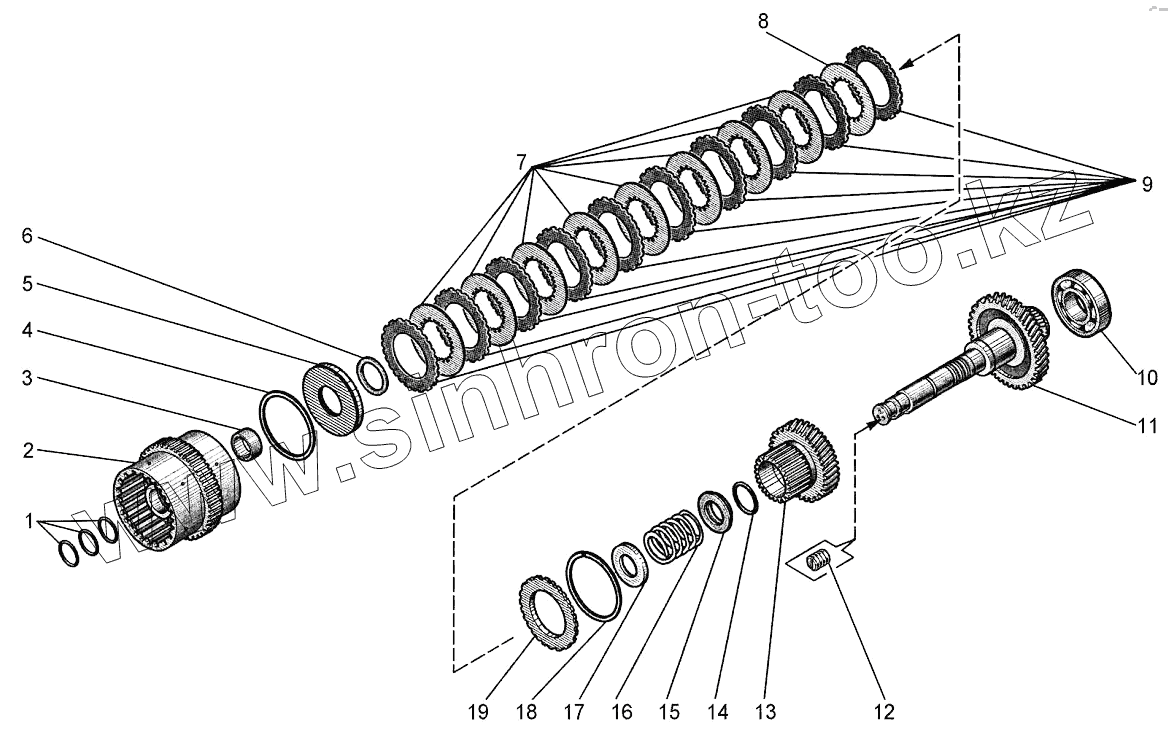 8
7
9
6
5
4
3
2
1
10
11
www.sinhron-too.kz
19 18 17 16 15 14 13 12