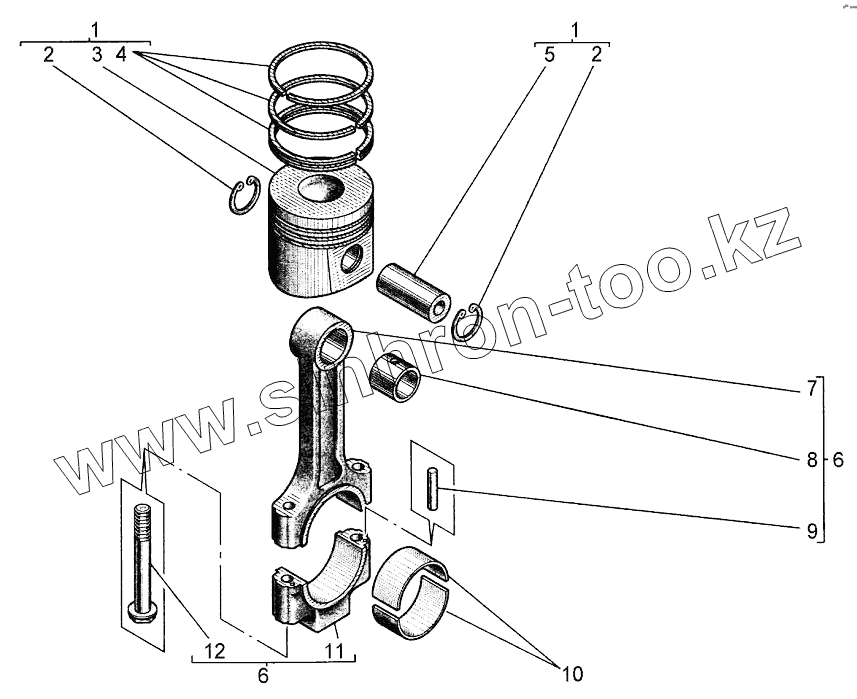 1
2 3 4

1
5 2

www.sinhron-too.kz

7
8 6
9

12
11
6
10