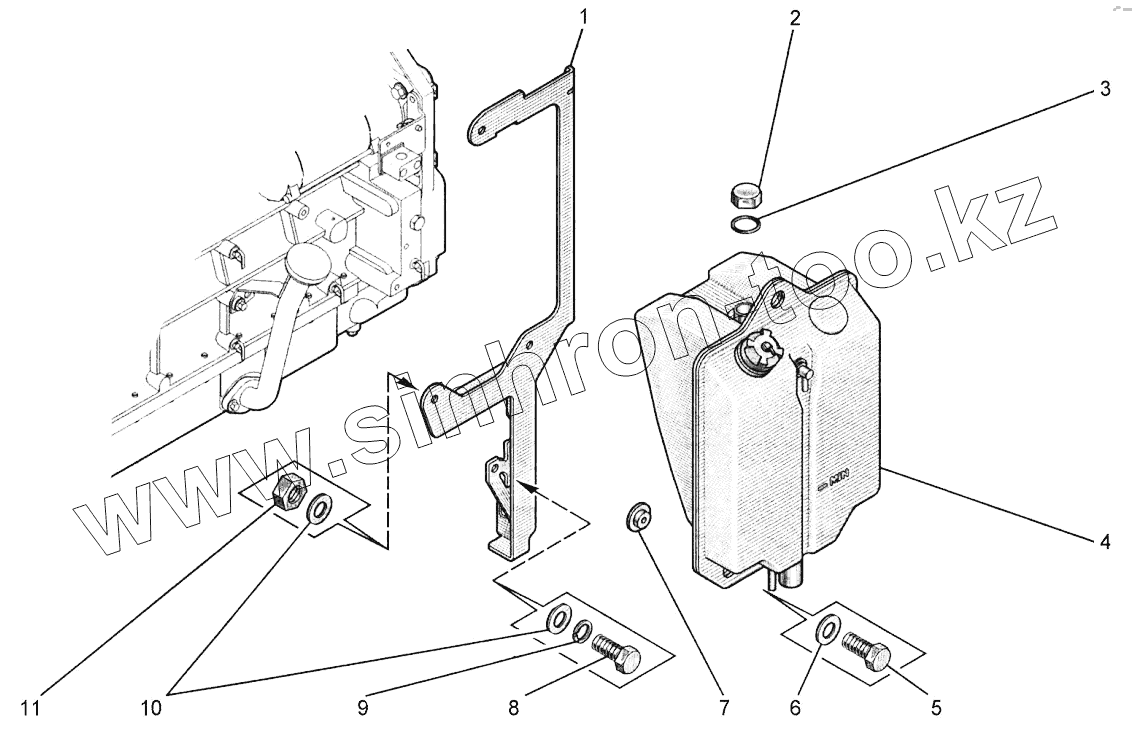 1
2
3
www.sinhron-too.kz
MIN
4
11
10
9
8
7
6
5