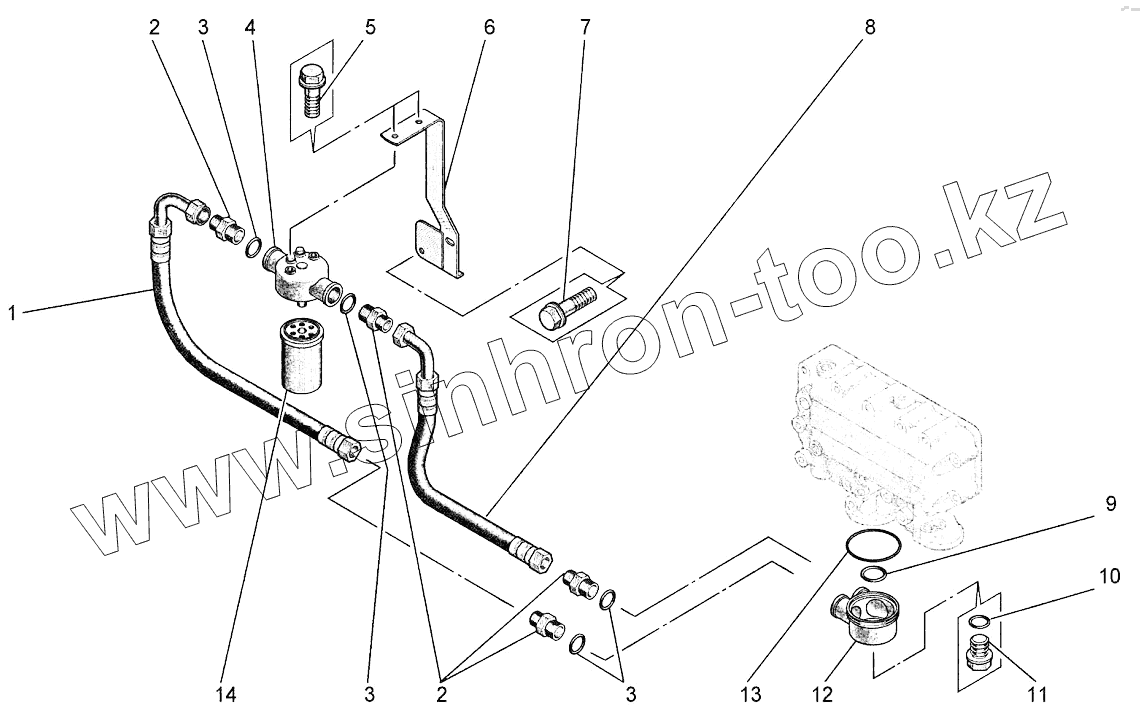 2 3 4 5 6 7 8

1

www.sinhron-too.kz

9

10

14 3 2 3 13 12 11