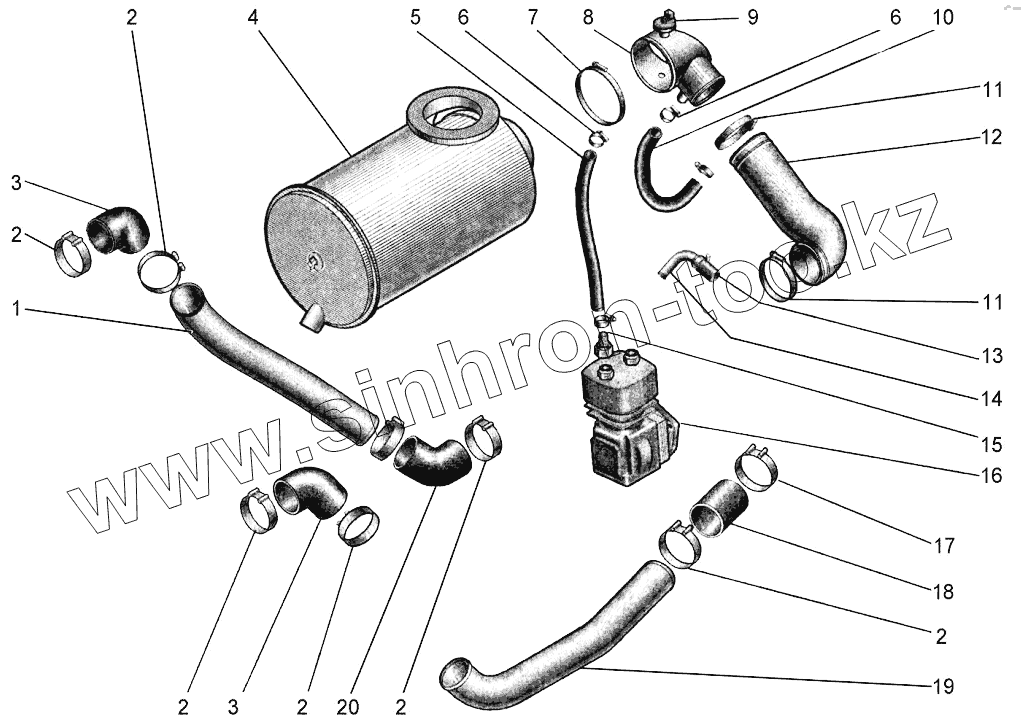 2
4
5
6
7
8
9
6
10
11
12
3
2
1
11
13
14
15
16
17
18
2
19
2
3
2
20
2

www.sinhron-too.kz