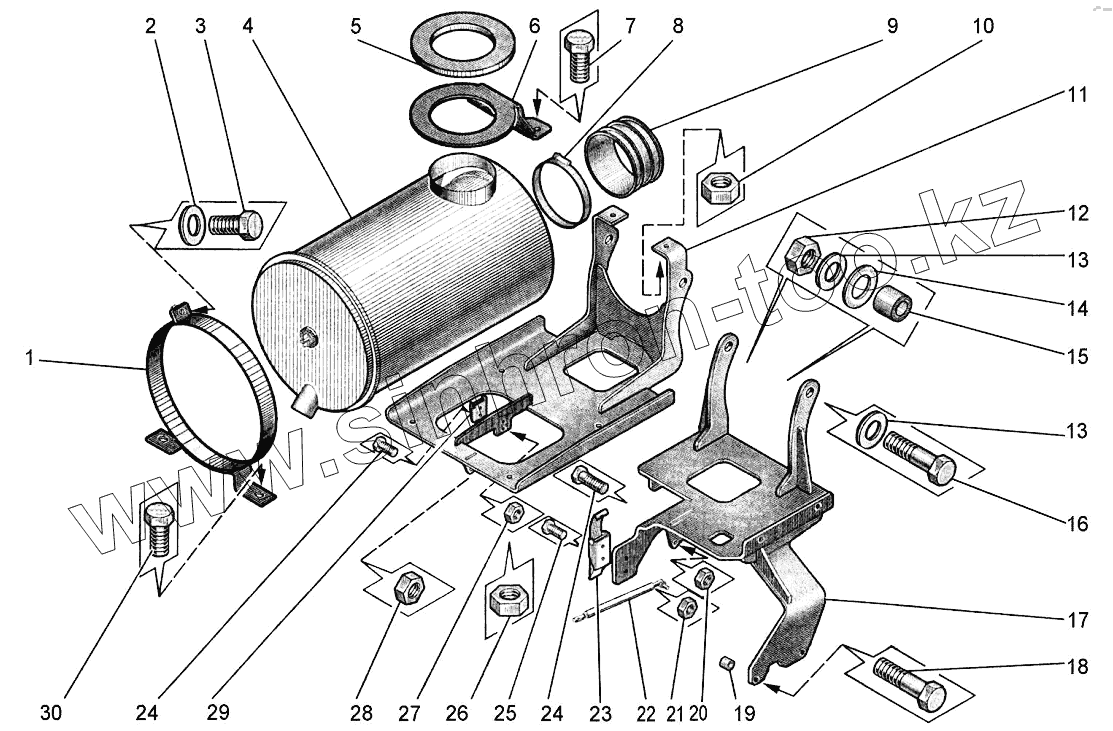 2 3 4 5 6 7 8 9 10 11 12 13 14 15 13 16 17 18 1 30 24 29 28 27 26 25 24 23 22 21 20 19

www.sinhron-too.kz