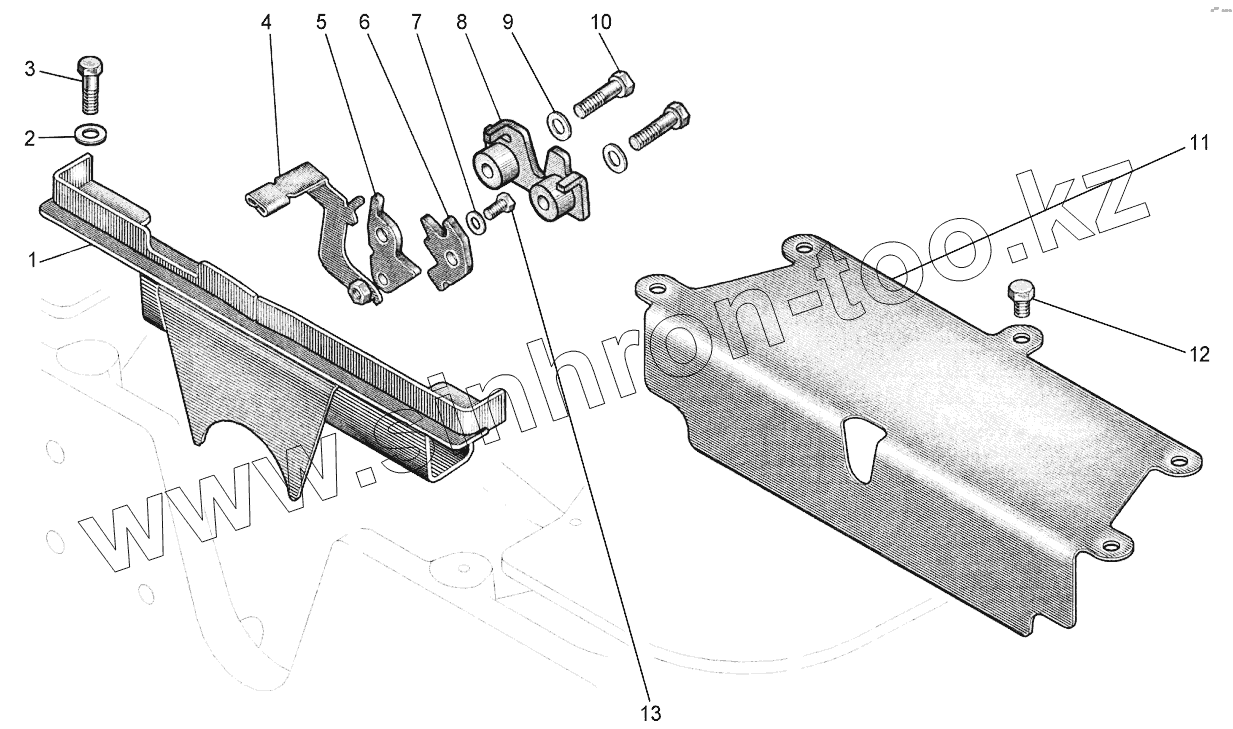 3
2
1
4
5
6
7
8
9
10
11
12
13
www.sinhron-too.kz