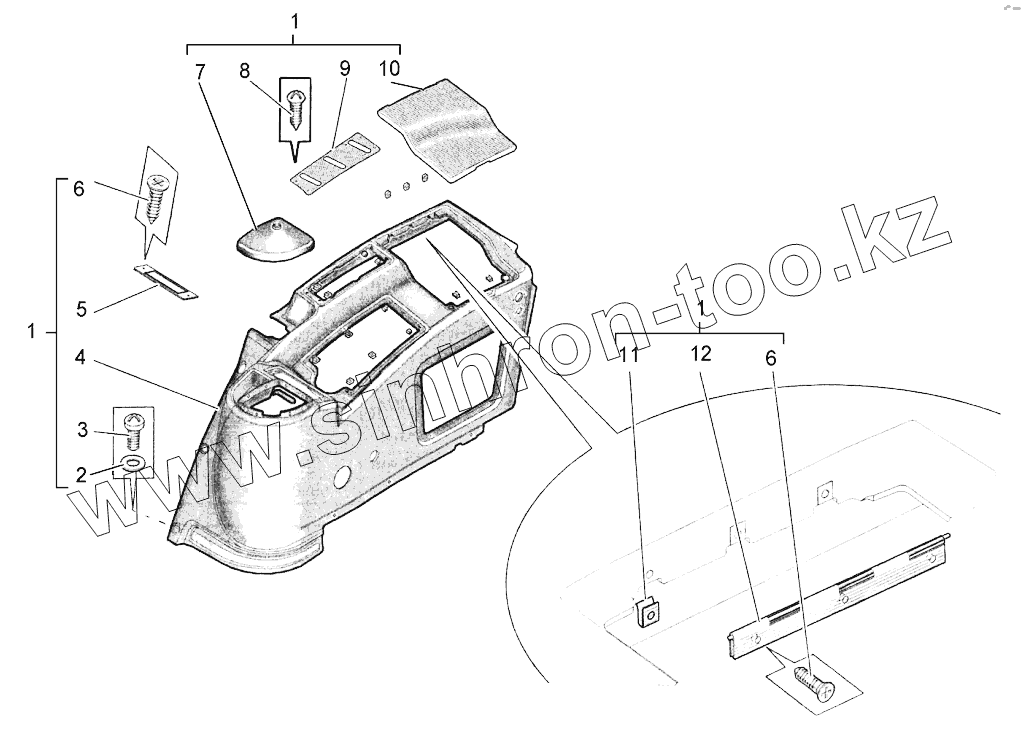 1
7
8
9
10
6
5
1
4
3
2
1
11
12
6
www.sinhron-too.kz